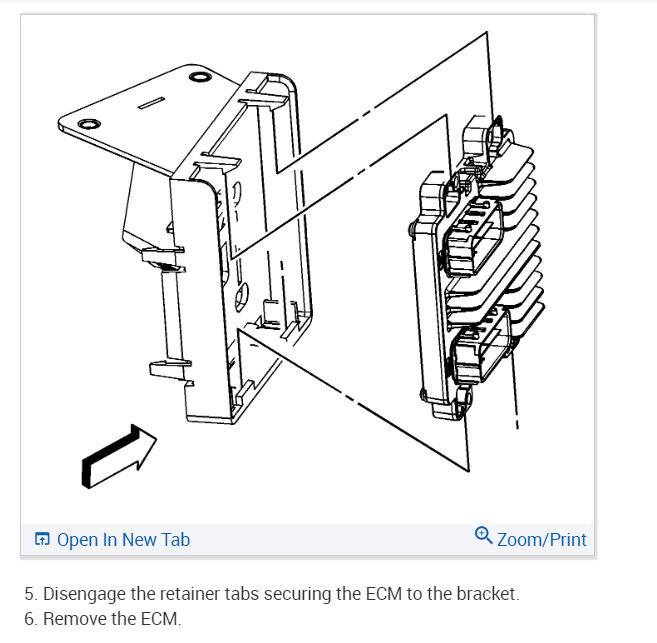 Open In New Tab

Zoom/Print

5. Disengage the retainer tabs securing the ECM to the bracket.
6. Remove the ECM.