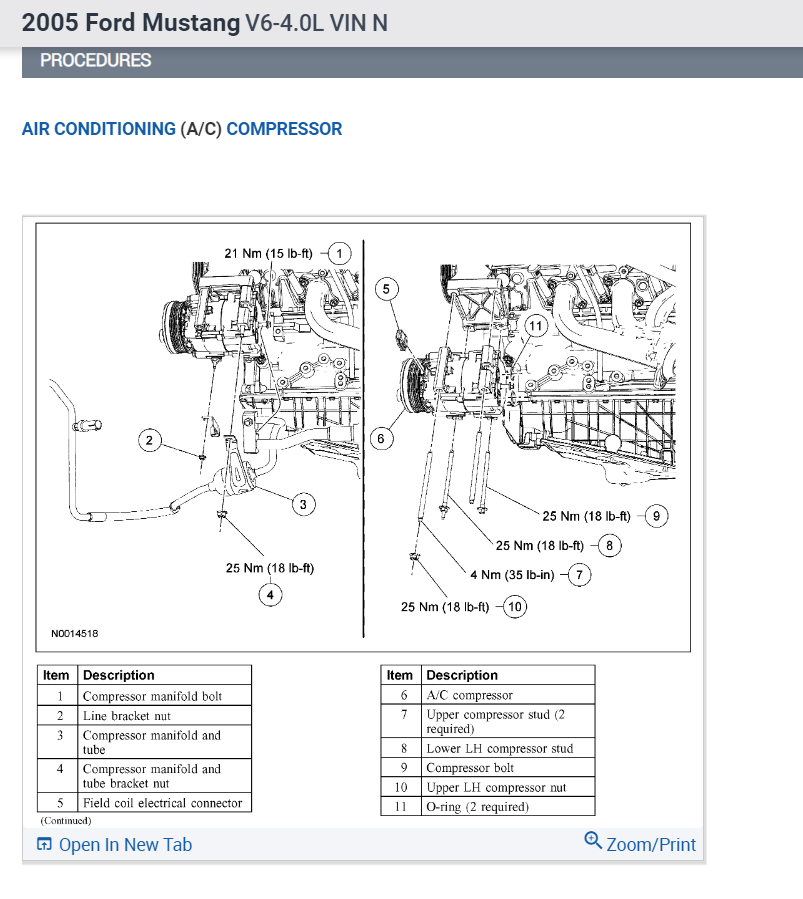 2005 Ford Mustang V6-4.0L VIN N

PROCEDURES

AIR CONDITIONING (A/C) COMPRESSOR

21 Nm (15 lb-ft) 1

2

3

25 Nm (18 lb-ft)

4

N0014518

5

11

6

25 Nm (18 lb-ft) 9

25 Nm (18 lb-ft) 8

4 Nm (35 lb-in) 7

25 Nm (18 lb-ft) 10

| Item | Description |
|---|---|
| 1 | Compressor manifold bolt |
| 2 | Line bracket nut |
| 3 | Compressor manifold and tube |
| 4 | Compressor manifold and tube bracket nut |
| 5 | Field coil electrical connector |

(Continued)

| Item | Description |
|---|---|
| 6 | A/C compressor |
| 7 | Upper compressor stud (2 required) |
| 8 | Lower LH compressor stud |
| 9 | Compressor bolt |
| 10 | Upper LH compressor nut |
| 11 | O-ring (2 required) |

Open In New Tab

Zoom/Print