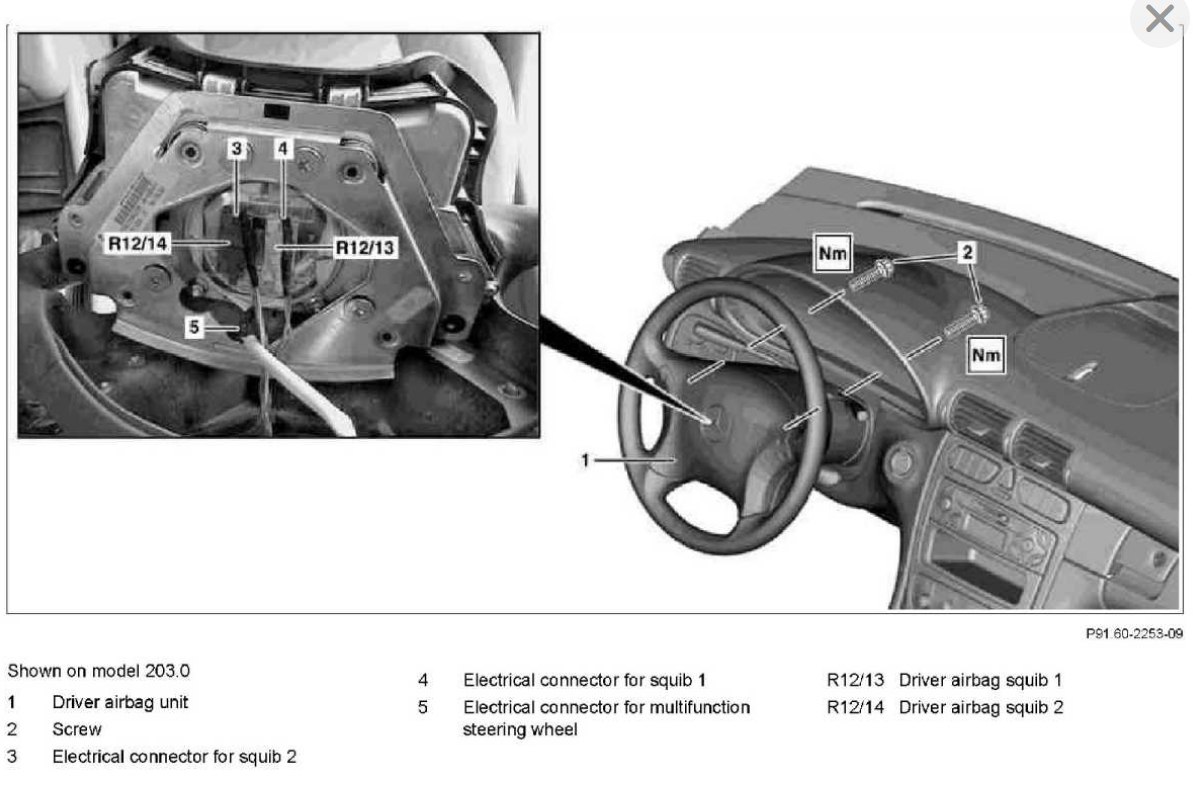 3
4
R12/14
R12/13
5
Nm
2
Nm
1

P91.60-2253-09

Shown on model 203.0
1 Driver airbag unit
2 Screw
3 Electrical connector for squib 2

4 Electrical connector for squib 1
5 Electrical connector for multifunction steering wheel

R12/13 Driver airbag squib 1
R12/14 Driver airbag squib 2