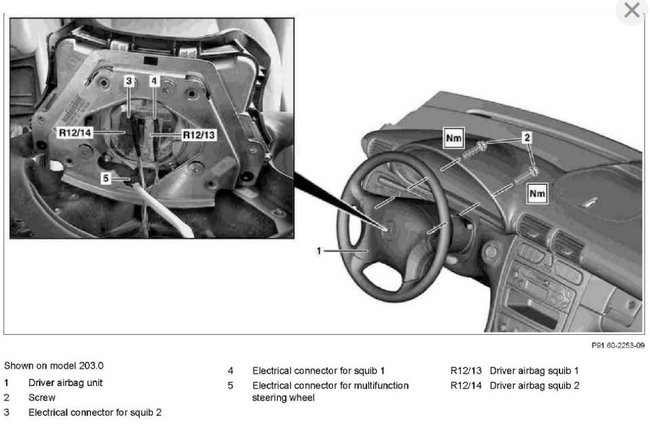 3
4
R12/14
R12/13
5
Nm
2
Nm
1

P91.60-2253-09

Shown on model 203.0
1 Driver airbag unit
2 Screw
3 Electrical connector for squib 2

4 Electrical connector for squib 1
5 Electrical connector for multifunction steering wheel

R12/13 Driver airbag squib 1
R12/14 Driver airbag squib 2