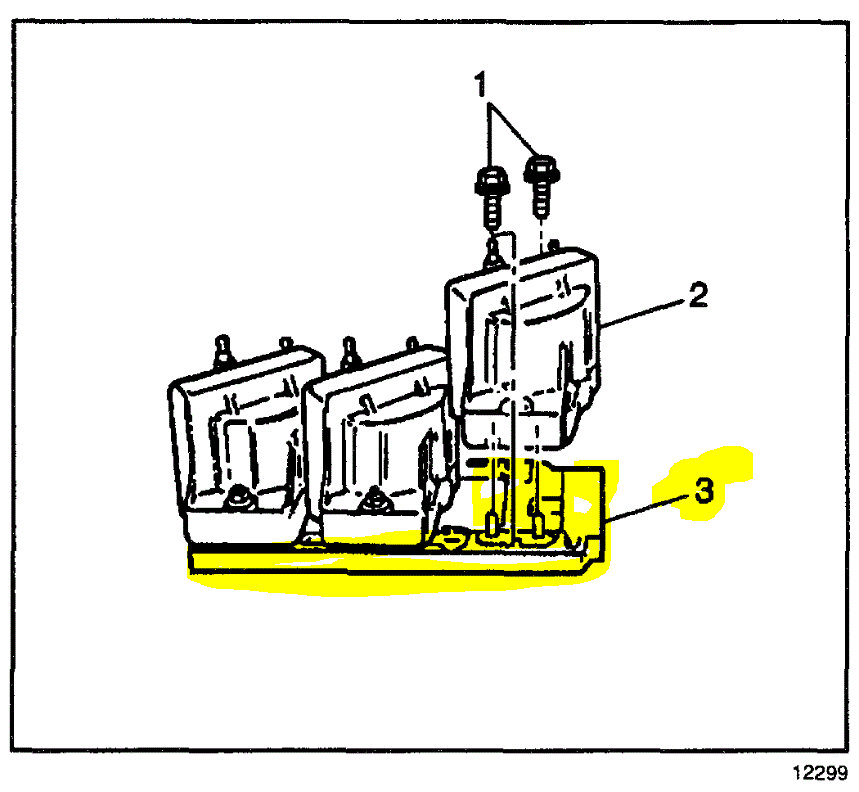 1
2
3
12299