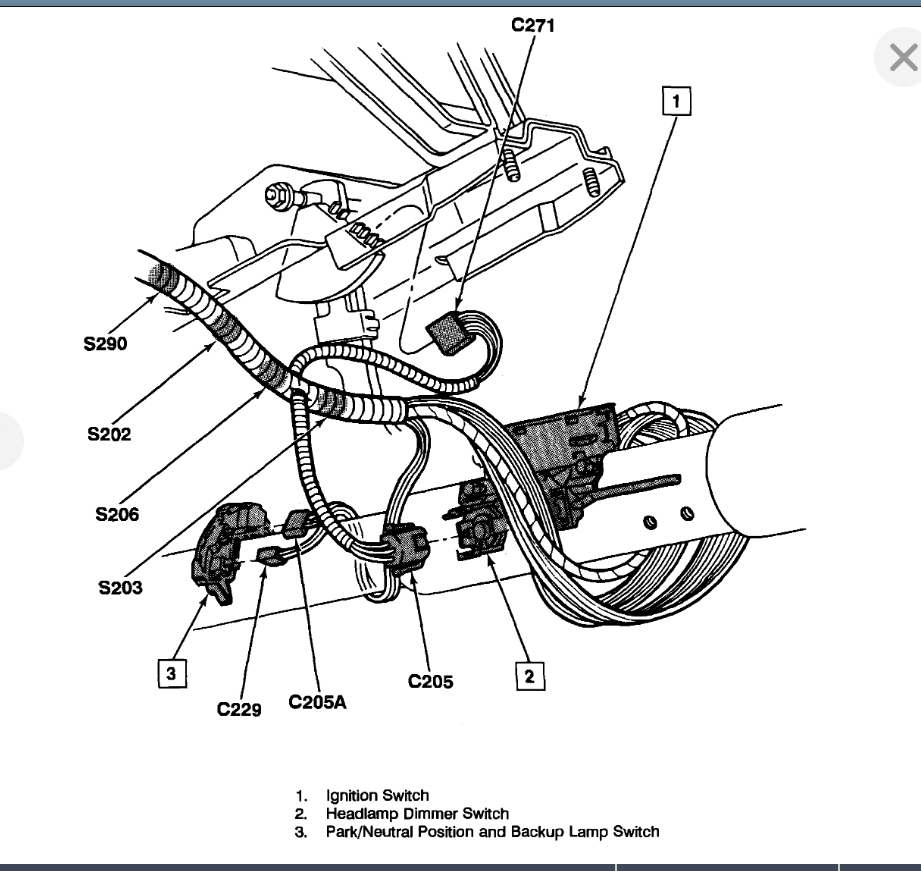 C271

1

S290

S202

S206

S203

3

C229

C205A

C205

2

1. Ignition Switch
2. Headlamp Dimmer Switch
3. Park/Neutral Position and Backup Lamp Switch