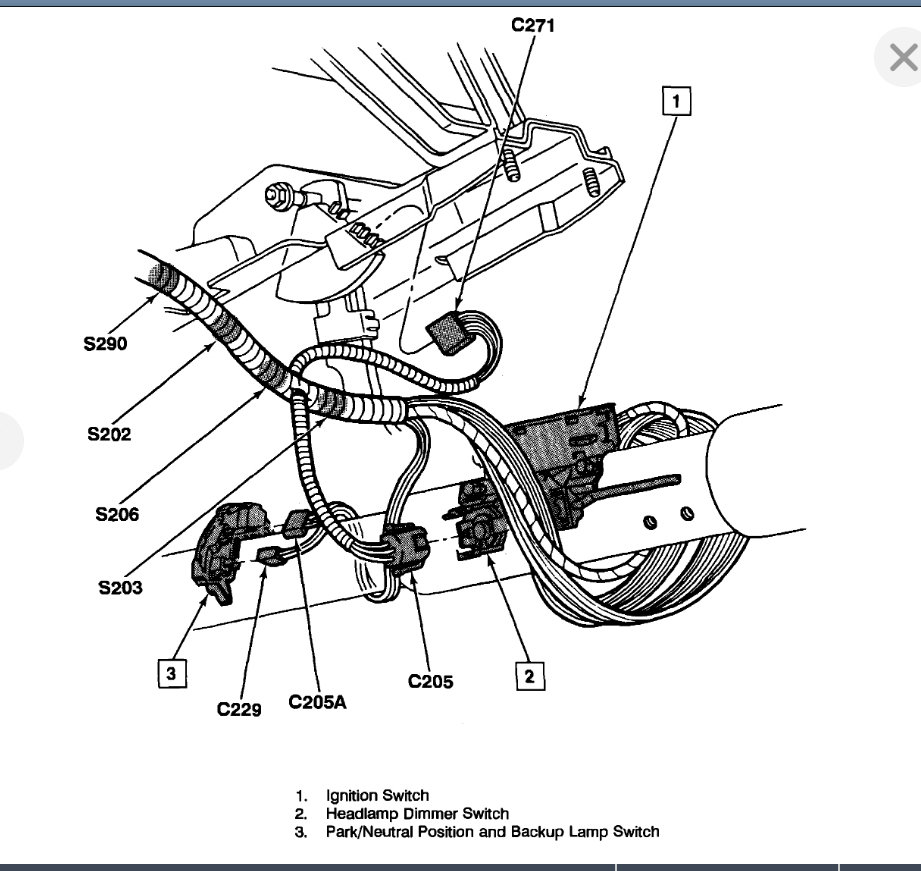 C271

1

S290

S202

S206

S203

3

C229

C205A

C205

2

1. Ignition Switch
2. Headlamp Dimmer Switch
3. Park/Neutral Position and Backup Lamp Switch