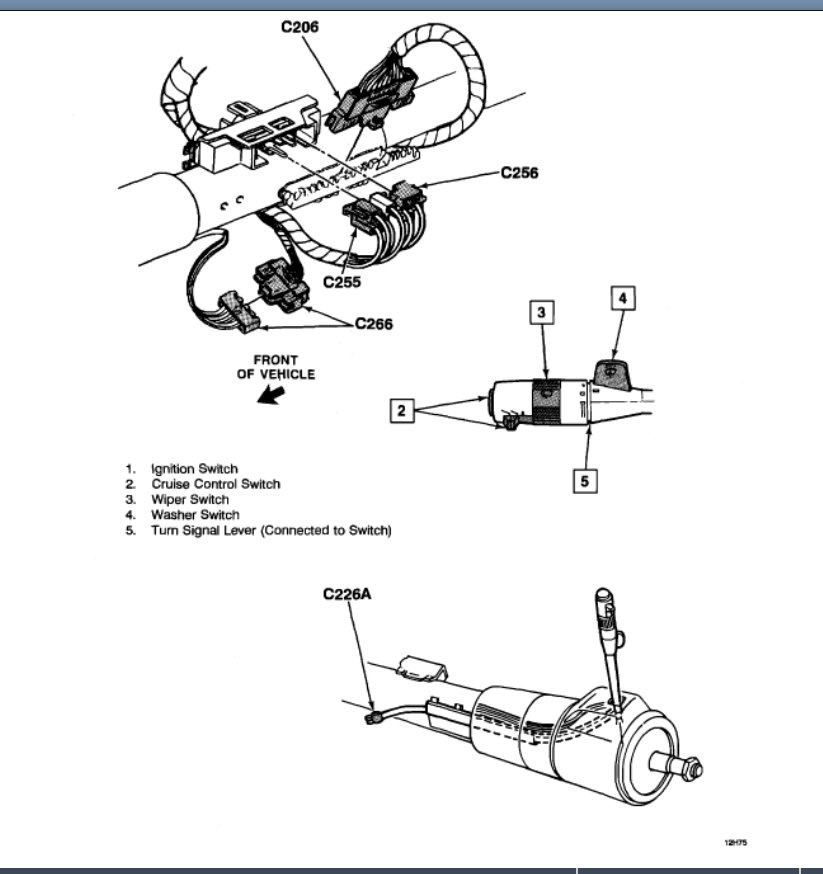 C206

C256

C255

C266

FRONT OF VEHICLE

3

4

2

5

1. Ignition Switch
2. Cruise Control Switch
3. Wiper Switch
4. Washer Switch
5. Turn Signal Lever (Connected to Switch)

C226A

12H75