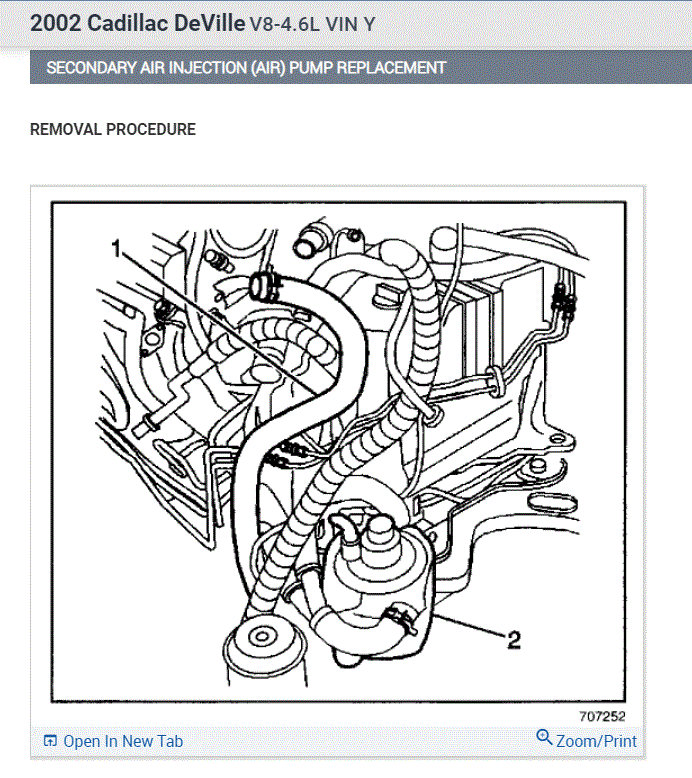 2002 Cadillac DeVille V8-4.6L VIN Y

SECONDARY AIR INJECTION (AIR) PUMP REPLACEMENT

REMOVAL PROCEDURE

1

2

707252

Open In New Tab

Zoom/Print