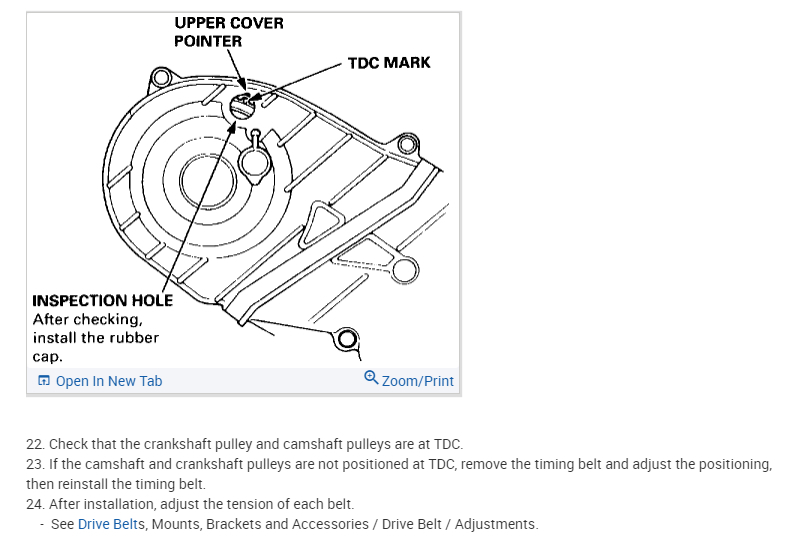 UPPER COVER POINTER

TDC MARK

INSPECTION HOLE
After checking, install the rubber cap.

Open In New Tab

Zoom/Print

22. Check that the crankshaft pulley and camshaft pulleys are at TDC.
23. If the camshaft and crankshaft pulleys are not positioned at TDC, remove the timing belt and adjust the positioning, then reinstall the timing belt.
24. After installation, adjust the tension of each belt.
- See Drive Belts, Mounts, Brackets and Accessories / Drive Belt / Adjustments.