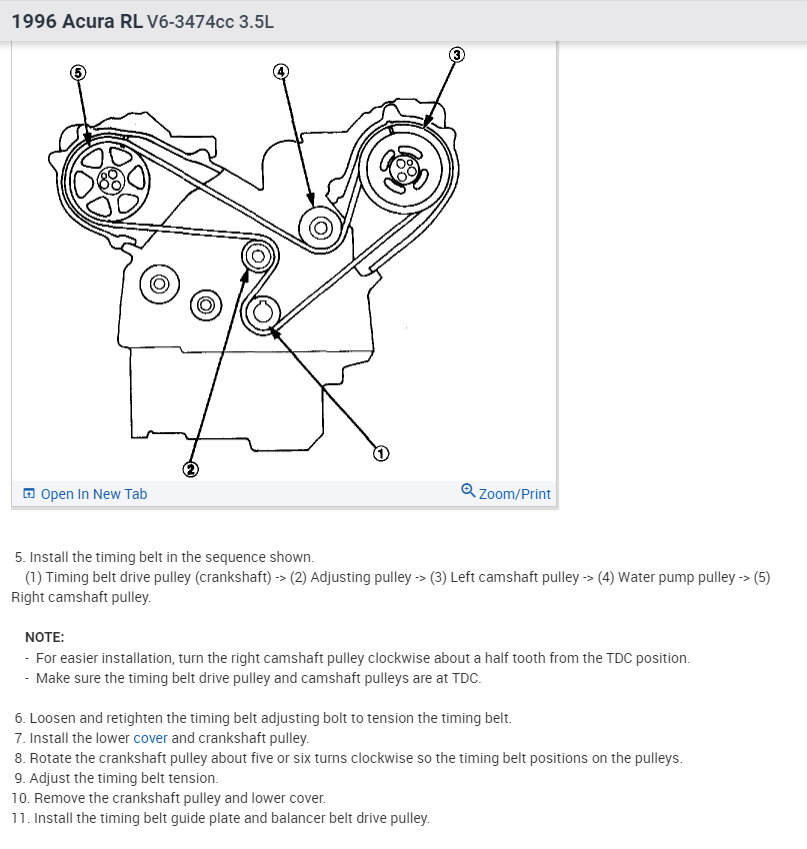 1996 Acura RL V6-3474cc 3.5L

5

4

3

2

1

Open In New Tab

Zoom/Print

5. Install the timing belt in the sequence shown.
(1) Timing belt drive pulley (crankshaft) -> (2) Adjusting pulley -> (3) Left camshaft pulley -> (4) Water pump pulley -> (5) Right camshaft pulley.

NOTE:
- For easier installation, turn the right camshaft pulley clockwise about a half tooth from the TDC position.
- Make sure the timing belt drive pulley and camshaft pulleys are at TDC.

6. Loosen and retighten the timing belt adjusting bolt to tension the timing belt.
7. Install the lower cover and crankshaft pulley.
8. Rotate the crankshaft pulley about five or six turns clockwise so the timing belt positions on the pulleys.
9. Adjust the timing belt tension.
10. Remove the crankshaft pulley and lower cover.
11. Install the timing belt guide plate and balancer belt drive pulley.