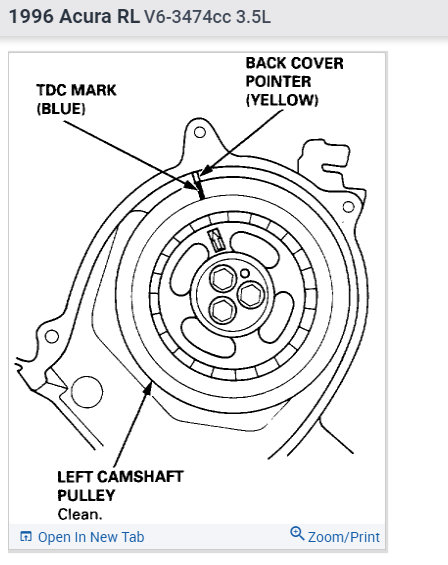 1996 Acura RL V6-3474cc 3.5L

TDC MARK (BLUE)

BACK COVER POINTER (YELLOW)

LEFT CAMSHAFT PULLEY
Clean.

Open In New Tab

Zoom/Print