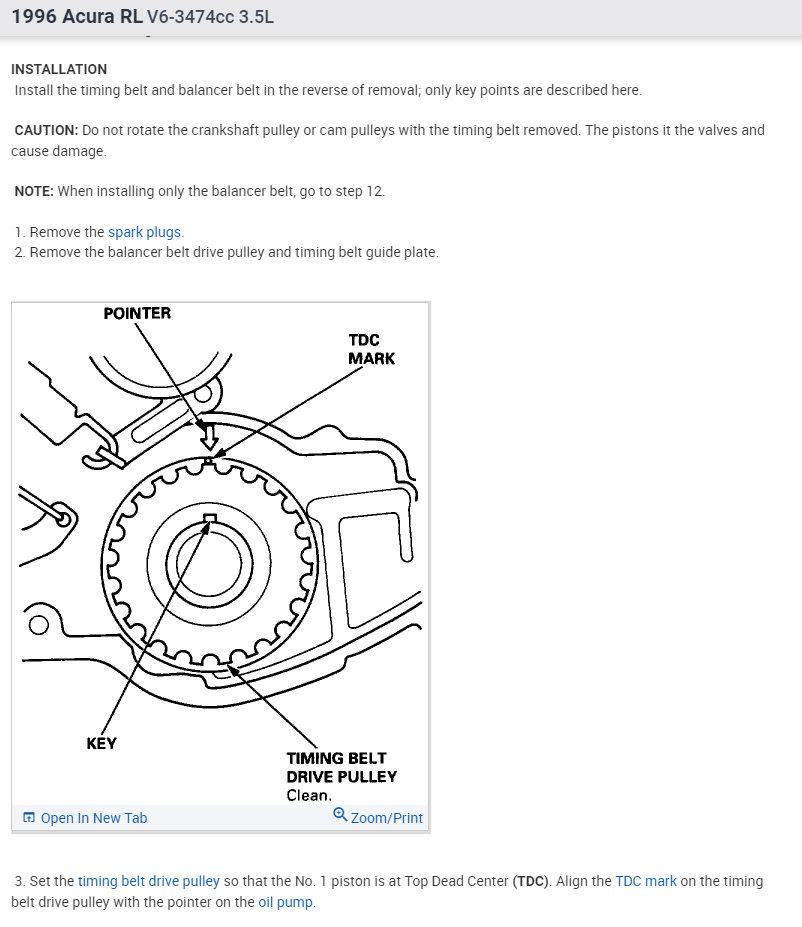 1996 Acura RL V6-3474cc 3.5L

INSTALLATION
Install the timing belt and balancer belt in the reverse of removal; only key points are described here.

CAUTION: Do not rotate the crankshaft pulley or cam pulleys with the timing belt removed. The pistons it the valves and cause damage.

NOTE: When installing only the balancer belt, go to step 12.

1. Remove the spark plugs.
2. Remove the balancer belt drive pulley and timing belt guide plate.

POINTER
TDC MARK
KEY
TIMING BELT DRIVE PULLEY
Clean.

Open In New Tab
Zoom/Print

3. Set the timing belt drive pulley so that the No. 1 piston is at Top Dead Center (TDC). Align the TDC mark on the timing belt drive pulley with the pointer on the oil pump.