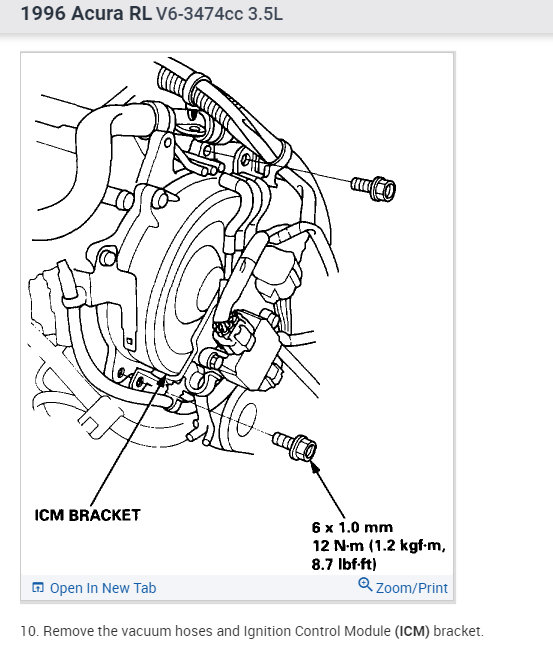 1996 Acura RL V6-3474cc 3.5L

ICM BRACKET

6 x 1.0 mm
12 N·m (1.2 kgf·m, 8.7 lbf·ft)

Open In New Tab

Zoom/Print

10. Remove the vacuum hoses and Ignition Control Module (ICM) bracket.