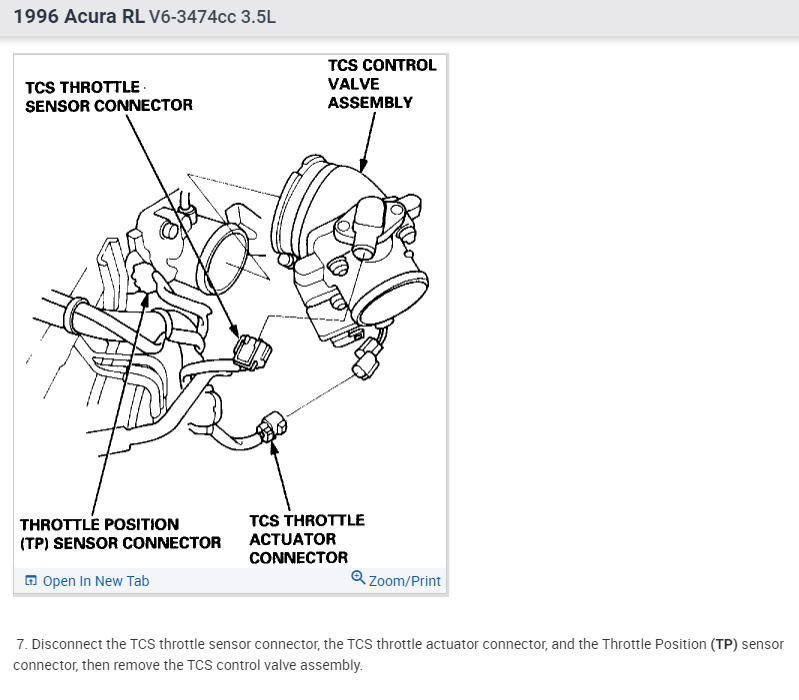 1996 Acura RL V6-3474cc 3.5L

TCS THROTTLE SENSOR CONNECTOR

TCS CONTROL VALVE ASSEMBLY

THROTTLE POSITION (TP) SENSOR CONNECTOR

TCS THROTTLE ACTUATOR CONNECTOR

Open In New Tab

Zoom/Print

7. Disconnect the TCS throttle sensor connector, the TCS throttle actuator connector, and the Throttle Position (TP) sensor connector, then remove the TCS control valve assembly.