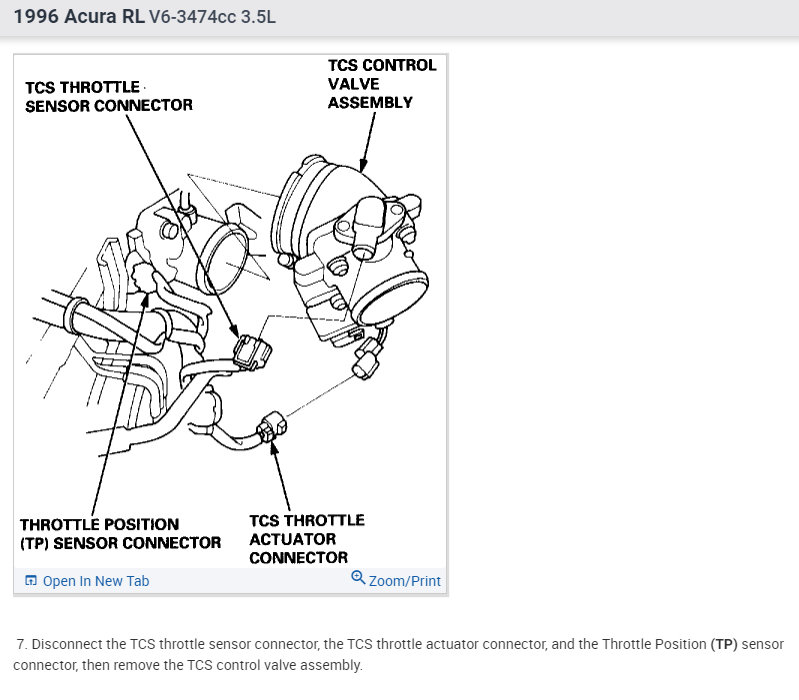 1996 Acura RL V6-3474cc 3.5L

TCS THROTTLE SENSOR CONNECTOR

TCS CONTROL VALVE ASSEMBLY

THROTTLE POSITION (TP) SENSOR CONNECTOR

TCS THROTTLE ACTUATOR CONNECTOR

Open In New Tab

Zoom/Print

7. Disconnect the TCS throttle sensor connector, the TCS throttle actuator connector, and the Throttle Position (TP) sensor connector, then remove the TCS control valve assembly.