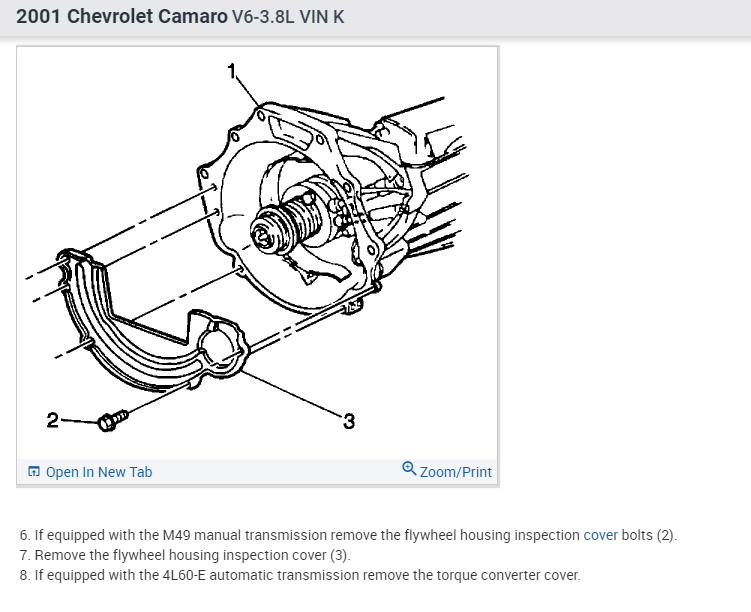 2001 Chevrolet Camaro V6-3.8L VIN K

1

2

3

Open In New Tab

Zoom/Print

6. If equipped with the M49 manual transmission remove the flywheel housing inspection cover bolts (2).
7. Remove the flywheel housing inspection cover (3).
8. If equipped with the 4L60-E automatic transmission remove the torque converter cover.