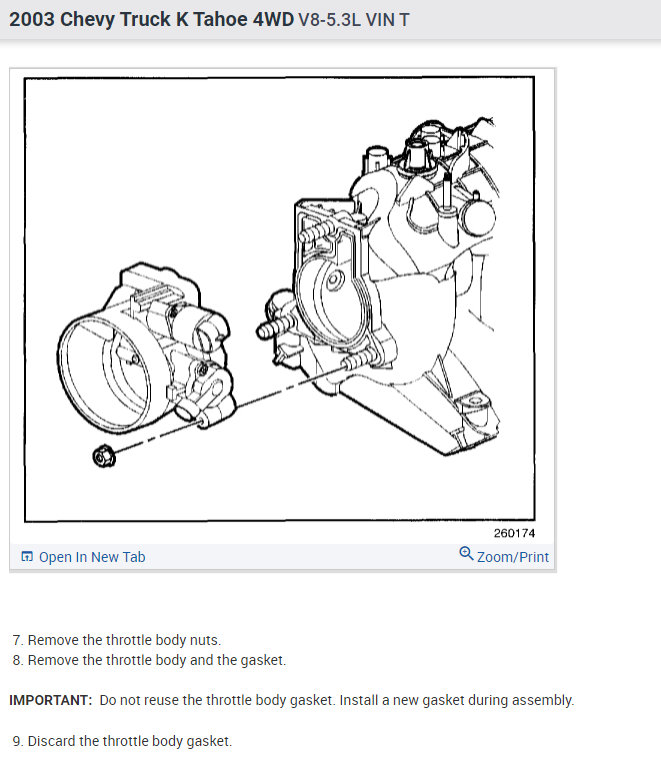 2003 Chevy Truck K Tahoe 4WD V8-5.3L VIN T

260174

Open In New Tab

Zoom/Print

7. Remove the throttle body nuts.
8. Remove the throttle body and the gasket.

IMPORTANT: Do not reuse the throttle body gasket. Install a new gasket during assembly.

9. Discard the throttle body gasket.