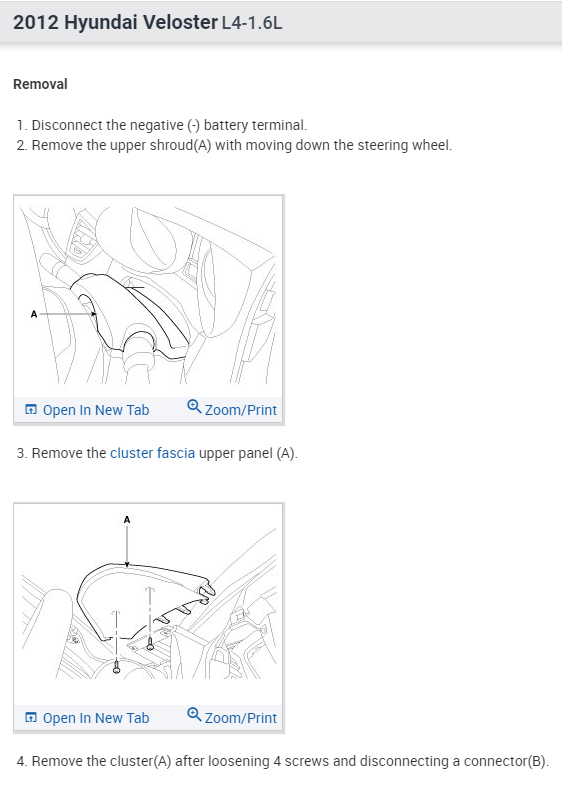 2012 Hyundai Veloster L4-1.6L

Removal

1. Disconnect the negative (-) battery terminal.
2. Remove the upper shroud(A) with moving down the steering wheel.

A

Open In New Tab Zoom/Print

3. Remove the cluster fascia upper panel (A).

A

Open In New Tab Zoom/Print

4. Remove the cluster(A) after loosening 4 screws and disconnecting a connector(B).