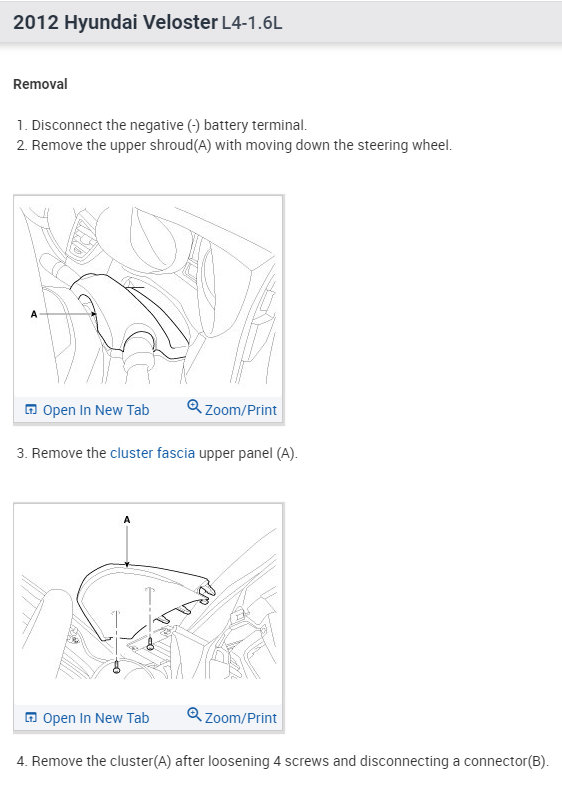 2012 Hyundai Veloster L4-1.6L

Removal

1. Disconnect the negative (-) battery terminal.
2. Remove the upper shroud(A) with moving down the steering wheel.

A

Open In New Tab Zoom/Print

3. Remove the cluster fascia upper panel (A).

A

Open In New Tab Zoom/Print

4. Remove the cluster(A) after loosening 4 screws and disconnecting a connector(B).