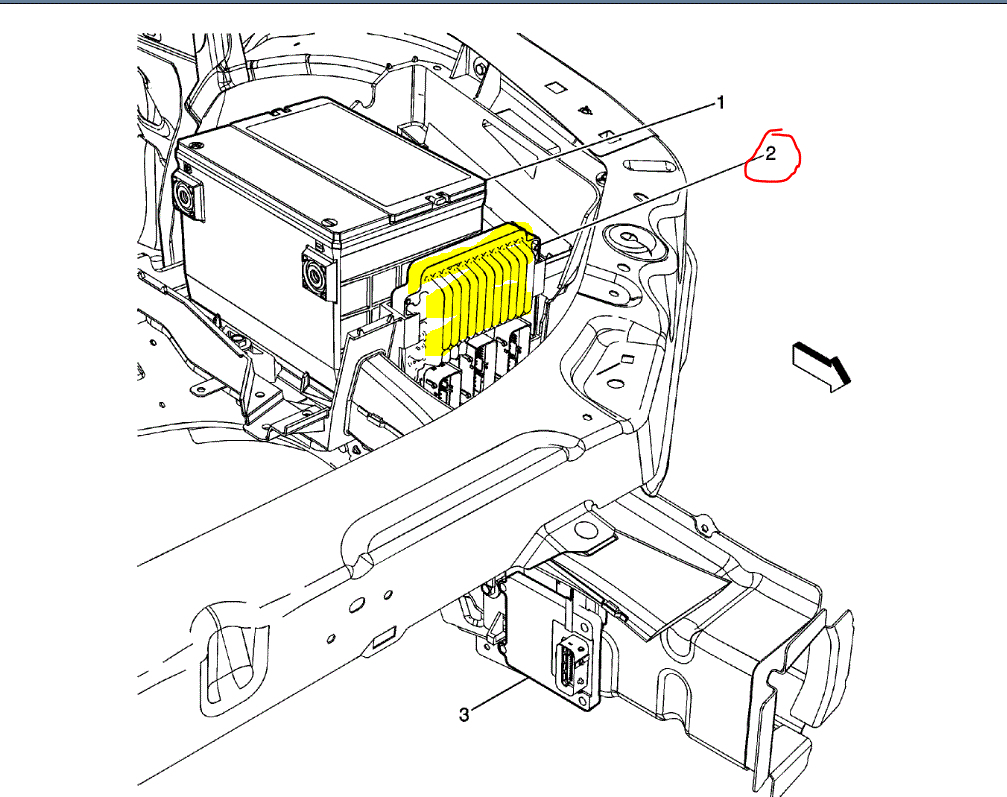 1
2
3