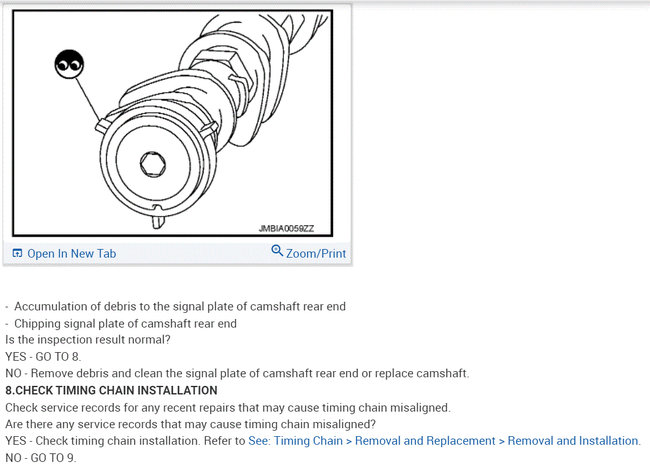 JMBIA0059ZZ

Open In New Tab

Zoom/Print

- Accumulation of debris to the signal plate of camshaft rear end
- Chipping signal plate of camshaft rear end
Is the inspection result normal?
YES - GO TO 8.
NO - Remove debris and clean the signal plate of camshaft rear end or replace camshaft.
8.CHECK TIMING CHAIN INSTALLATION
Check service records for any recent repairs that may cause timing chain misaligned.
Are there any service records that may cause timing chain misaligned?
YES - Check timing chain installation. Refer to See: Timing Chain > Removal and Replacement > Removal and Installation.
NO - GO TO 9.