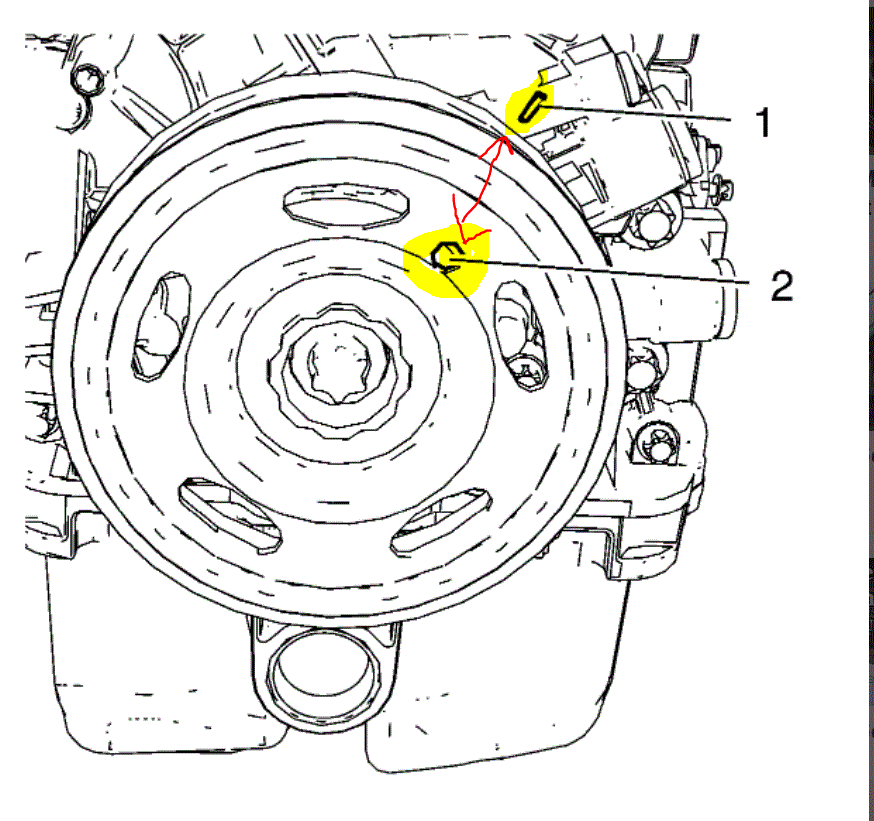 1

2