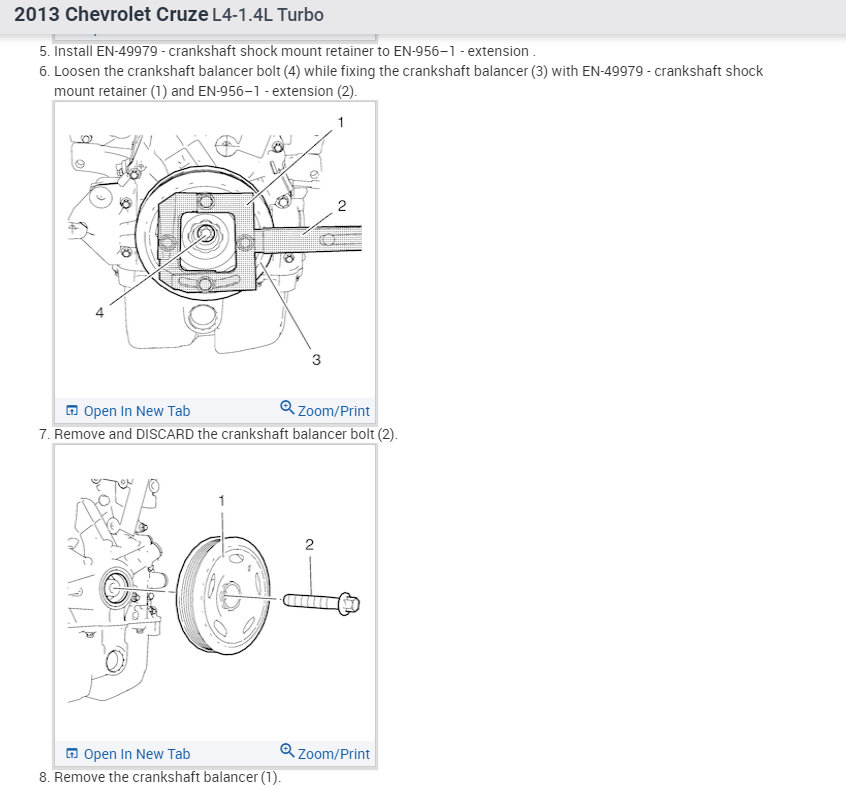 2013 Chevrolet Cruze L4-1.4L Turbo

5. Install EN-49979 - crankshaft shock mount retainer to EN-956–1 - extension .

6. Loosen the crankshaft balancer bolt (4) while fixing the crankshaft balancer (3) with EN-49979 - crankshaft shock mount retainer (1) and EN-956–1 - extension (2).

1
2
4
3

Open In New Tab Zoom/Print

7. Remove and DISCARD the crankshaft balancer bolt (2).

1
2

Open In New Tab Zoom/Print

8. Remove the crankshaft balancer (1).