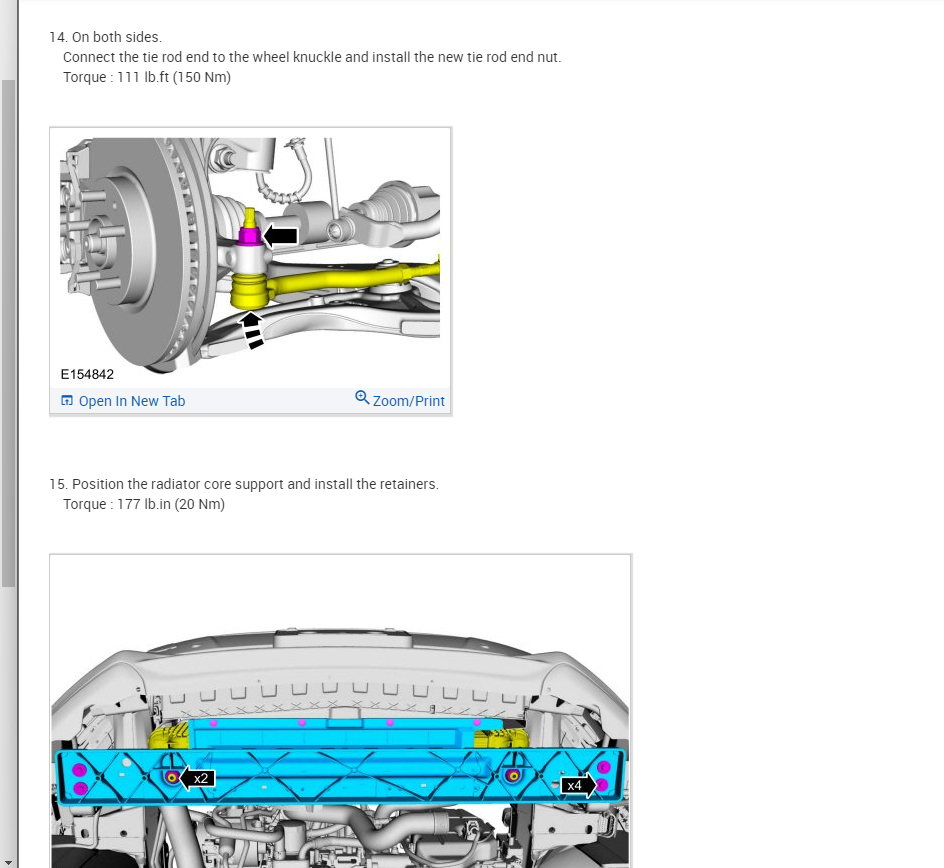 14. On both sides.
Connect the tie rod end to the wheel knuckle and install the new tie rod end nut.
Torque : 111 lb.ft (150 Nm)

E154842

Open In New Tab

Zoom/Print

15. Position the radiator core support and install the retainers.
Torque : 177 lb.in (20 Nm)

x2

x4