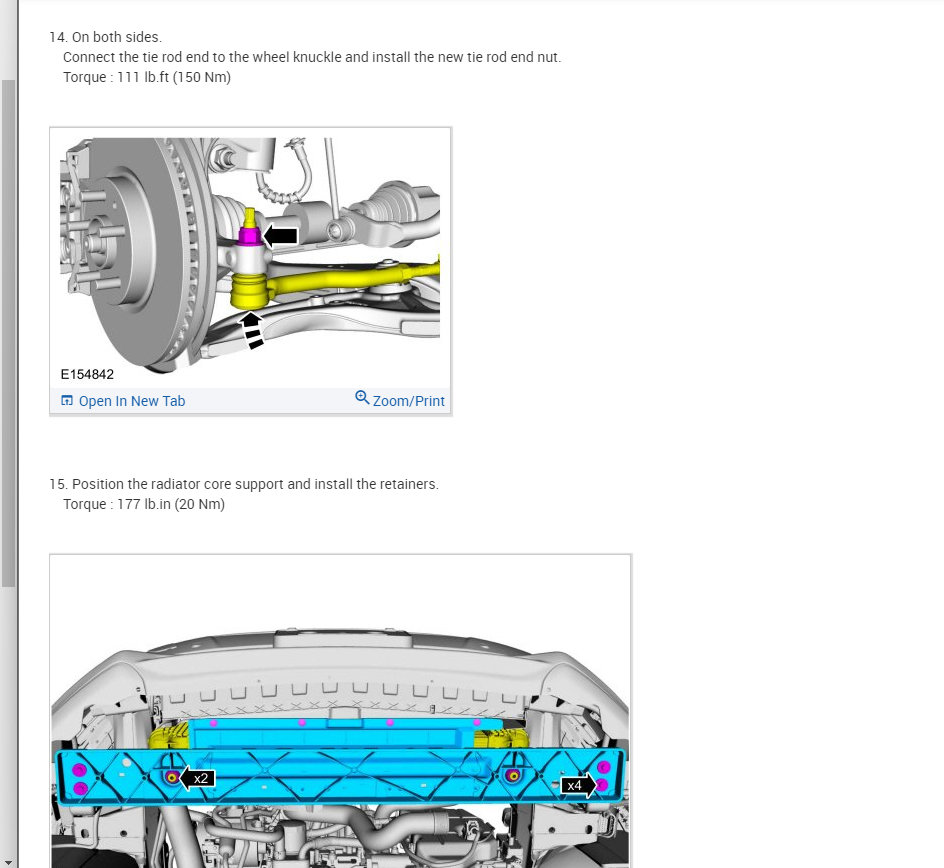 14. On both sides.
Connect the tie rod end to the wheel knuckle and install the new tie rod end nut.
Torque : 111 lb.ft (150 Nm)

E154842

Open In New Tab

Zoom/Print

15. Position the radiator core support and install the retainers.
Torque : 177 lb.in (20 Nm)

x2

x4