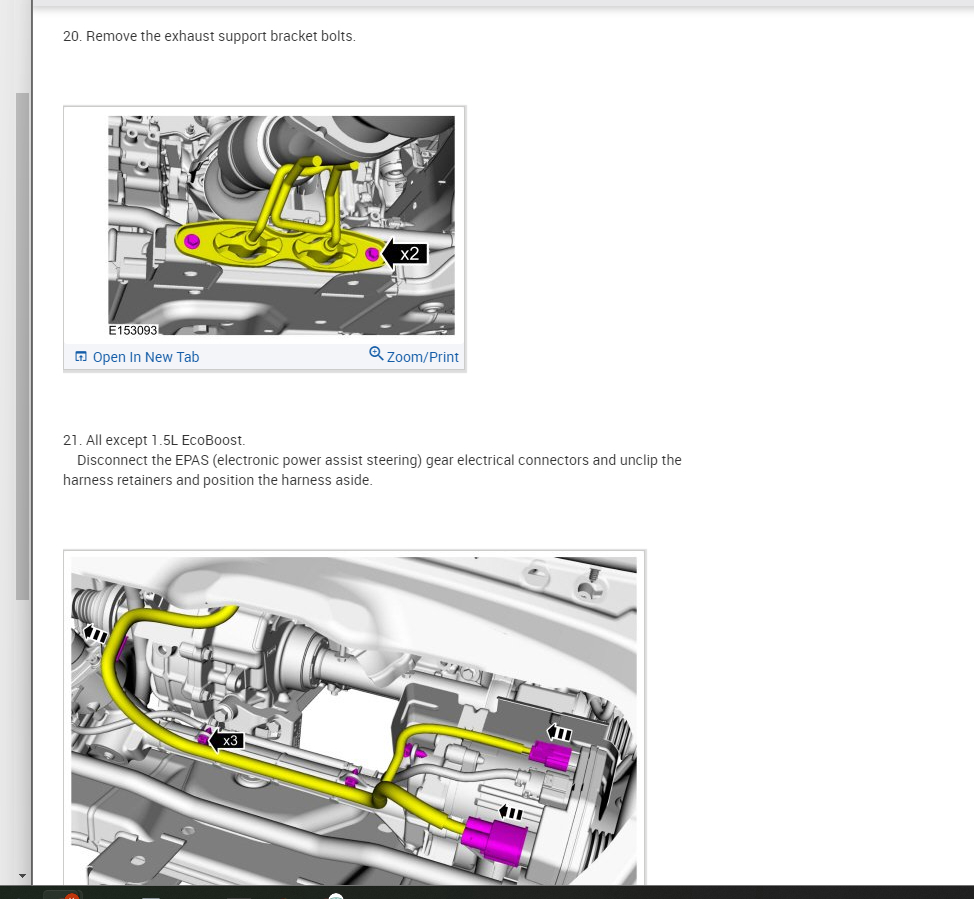 20. Remove the exhaust support bracket bolts.

x2

E153093

Open In New Tab

Zoom/Print

21. All except 1.5L EcoBoost.
Disconnect the EPAS (electronic power assist steering) gear electrical connectors and unclip the harness retainers and position the harness aside.

x3