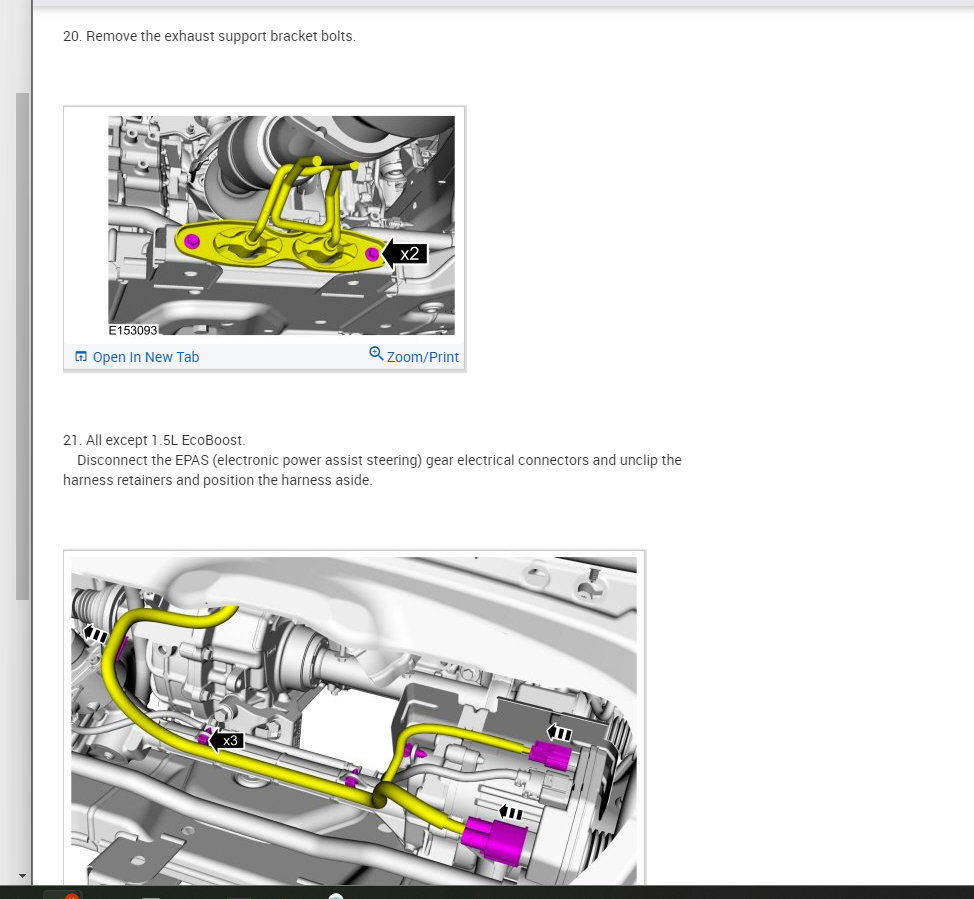 20. Remove the exhaust support bracket bolts.

x2

E153093

Open In New Tab

Zoom/Print

21. All except 1.5L EcoBoost.

Disconnect the EPAS (electronic power assist steering) gear electrical connectors and unclip the harness retainers and position the harness aside.

x3