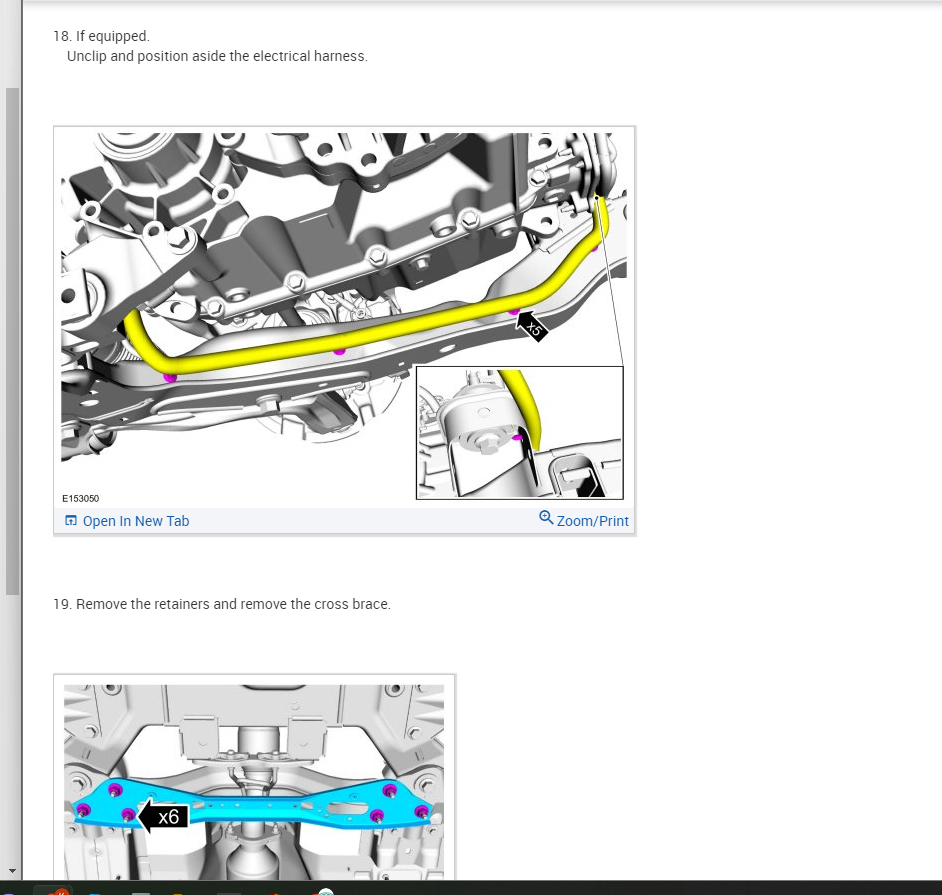 18. If equipped.
Unclip and position aside the electrical harness.

x5

E153050

Open In New Tab

Zoom/Print

19. Remove the retainers and remove the cross brace.

x6