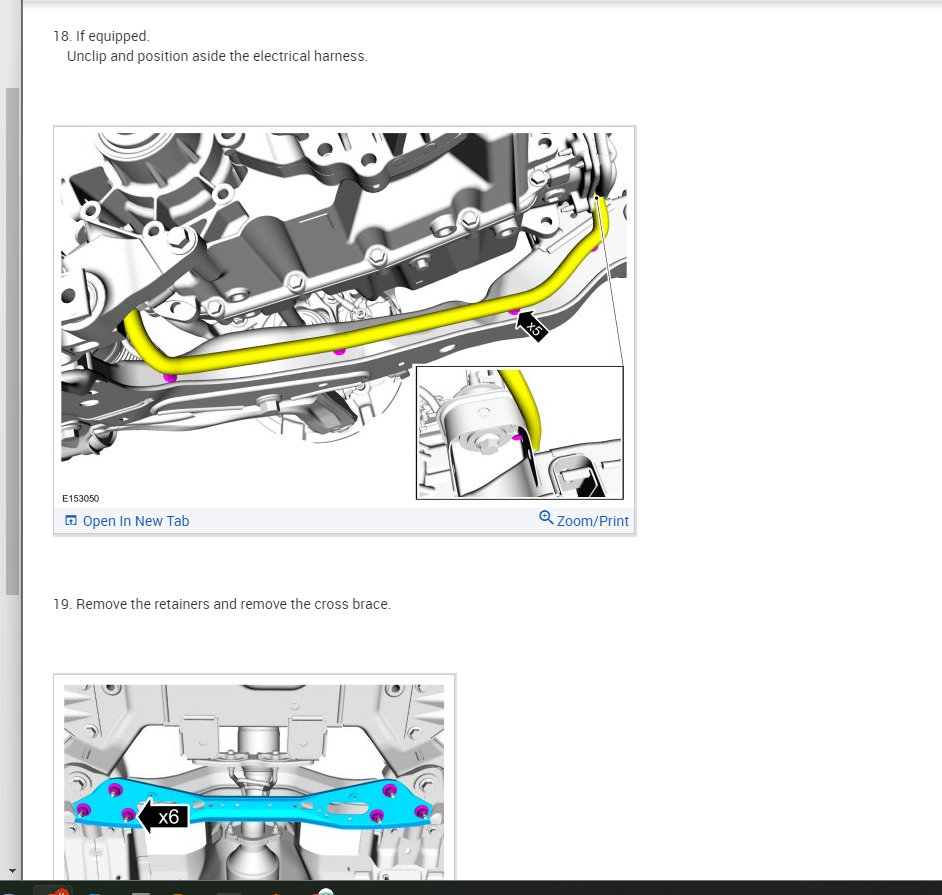 18. If equipped.
Unclip and position aside the electrical harness.

x5

E153050

Open In New Tab

Zoom/Print

19. Remove the retainers and remove the cross brace.

x6