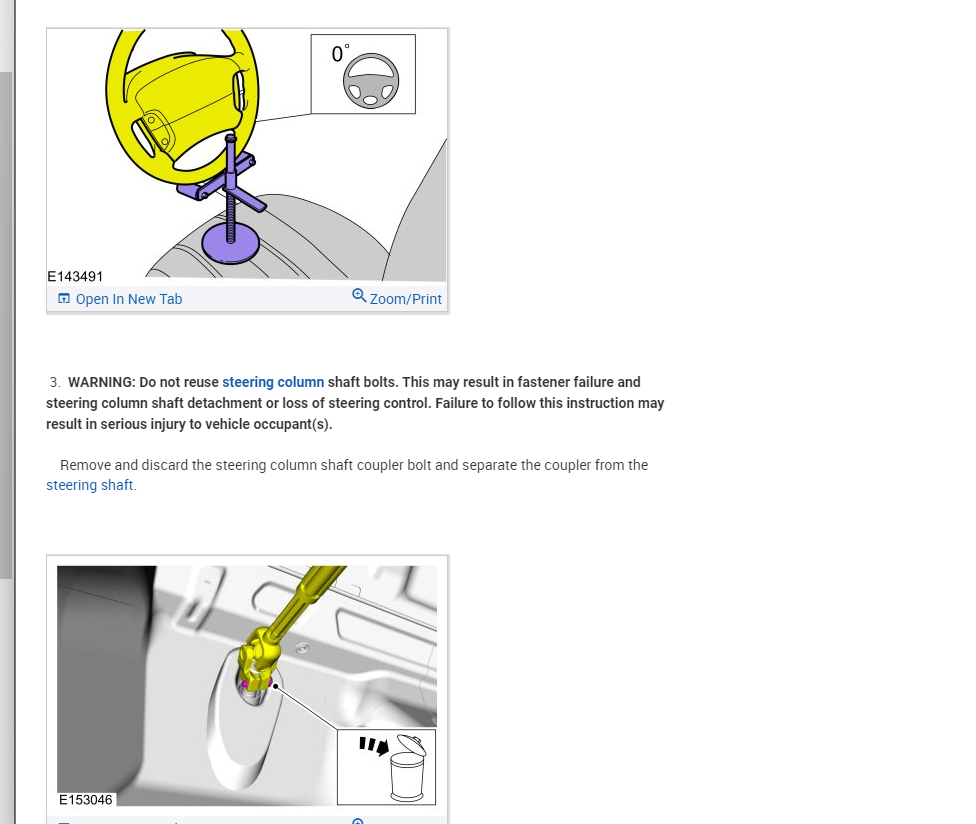 0°

E143491

Open In New Tab Zoom/Print

3. WARNING: Do not reuse steering column shaft bolts. This may result in fastener failure and steering column shaft detachment or loss of steering control. Failure to follow this instruction may result in serious injury to vehicle occupant(s).

Remove and discard the steering column shaft coupler bolt and separate the coupler from the steering shaft.

E153046