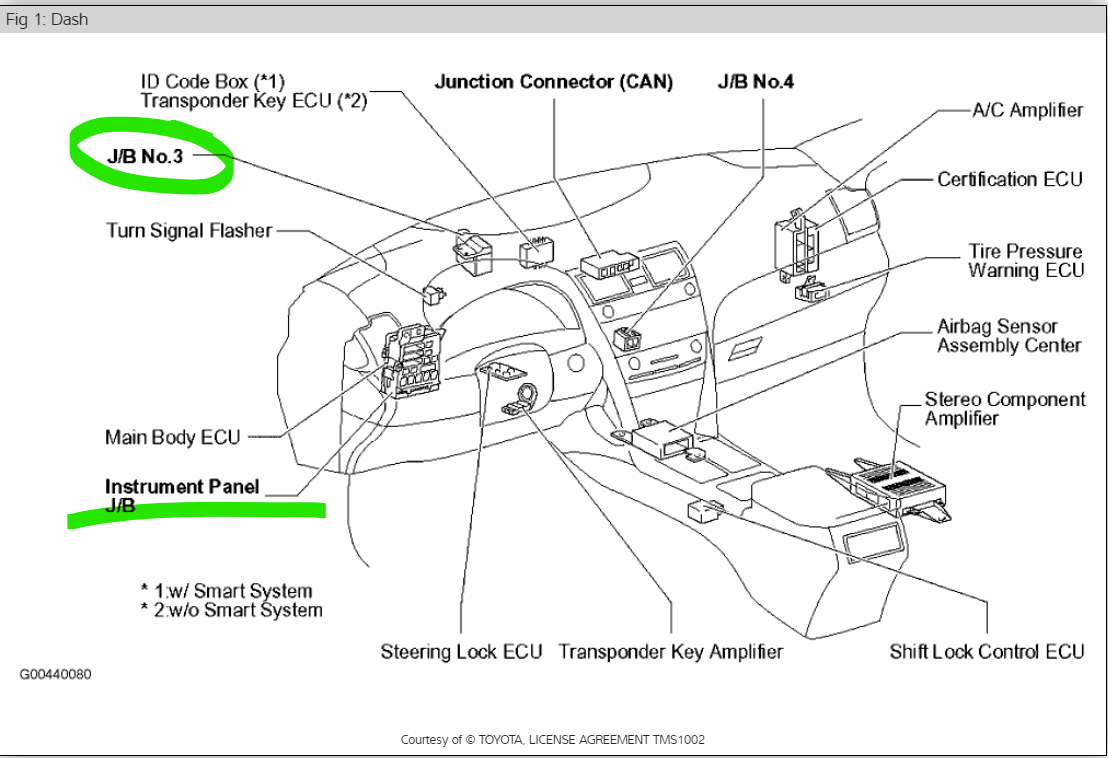 Fig 1: Dash

ID Code Box (*1)
Transponder Key ECU (*2)

Junction Connector (CAN)

J/B No.4

A/C Amplifier

J/B No.3

Certification ECU

Turn Signal Flasher

Tire Pressure
Warning ECU

Airbag Sensor
Assembly Center

Stereo Component
Amplifier

Main Body ECU

Instrument Panel
J/B

* 1:w/ Smart System
* 2:w/o Smart System

Steering Lock ECU

Transponder Key Amplifier

Shift Lock Control ECU

G00440080

Courtesy of © TOYOTA, LICENSE AGREEMENT TMS1002