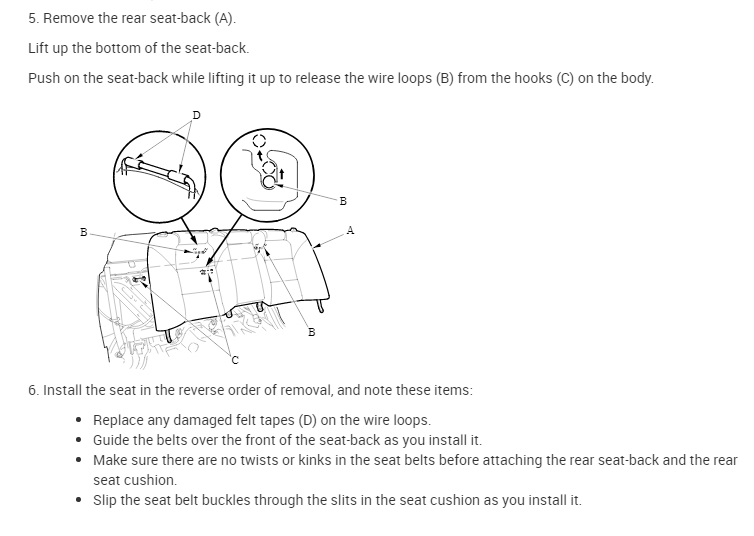 5. Remove the rear seat-back (A).

Lift up the bottom of the seat-back.

Push on the seat-back while lifting it up to release the wire loops (B) from the hooks (C) on the body.

D

B

B

A

B

C

6. Install the seat in the reverse order of removal, and note these items:

- Replace any damaged felt tapes (D) on the wire loops.
- Guide the belts over the front of the seat-back as you install it.
- Make sure there are no twists or kinks in the seat belts before attaching the rear seat-back and the rear seat cushion.
- Slip the seat belt buckles through the slits in the seat cushion as you install it.