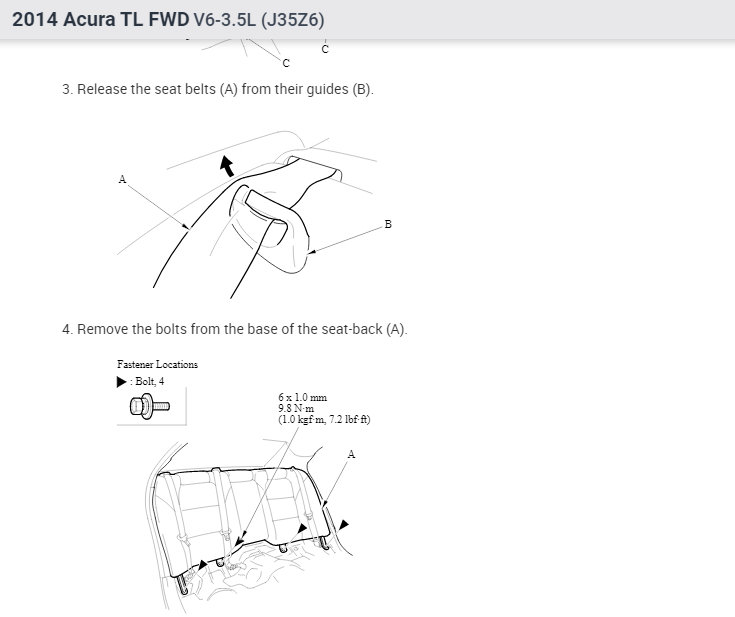 2014 Acura TL FWD V6-3.5L (J35Z6)

C

C

3. Release the seat belts (A) from their guides (B).

A

B

4. Remove the bolts from the base of the seat-back (A).

Fastener Locations

▶ : Bolt, 4

6 x 1.0 mm
9.8 N·m
(1.0 kgf·m, 7.2 lbf·ft)

A