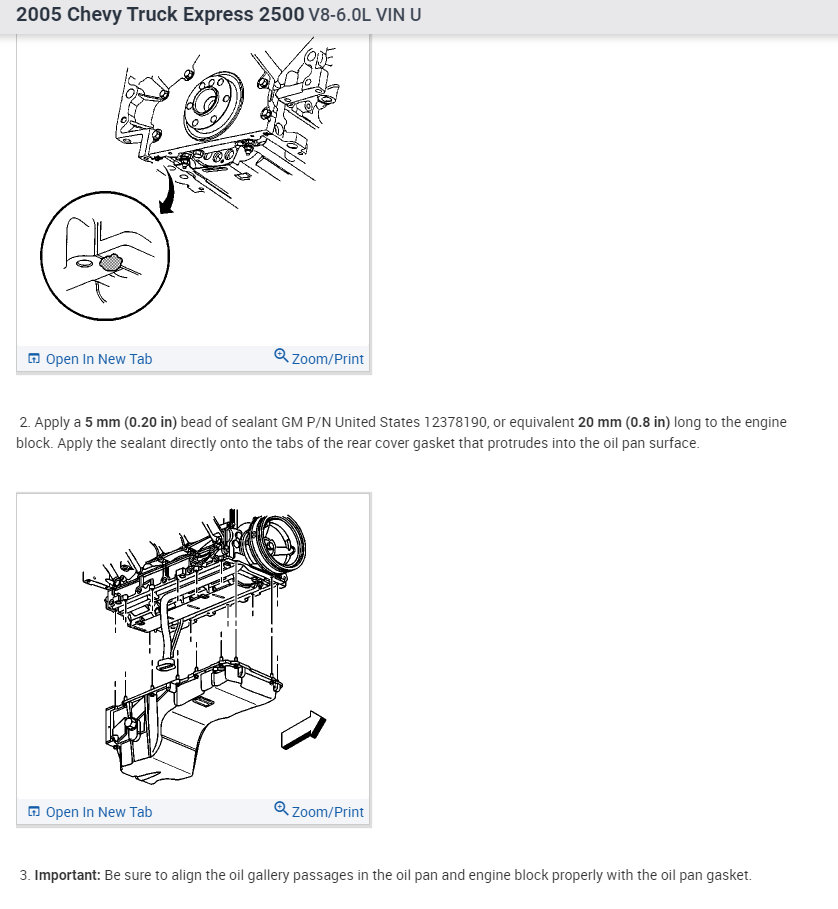 2005 Chevy Truck Express 2500 V8-6.0L VIN U

Open In New Tab
Zoom/Print

2. Apply a 5 mm (0.20 in) bead of sealant GM P/N United States 12378190, or equivalent 20 mm (0.8 in) long to the engine block. Apply the sealant directly onto the tabs of the rear cover gasket that protrudes into the oil pan surface.

Open In New Tab
Zoom/Print

3. Important: Be sure to align the oil gallery passages in the oil pan and engine block properly with the oil pan gasket.