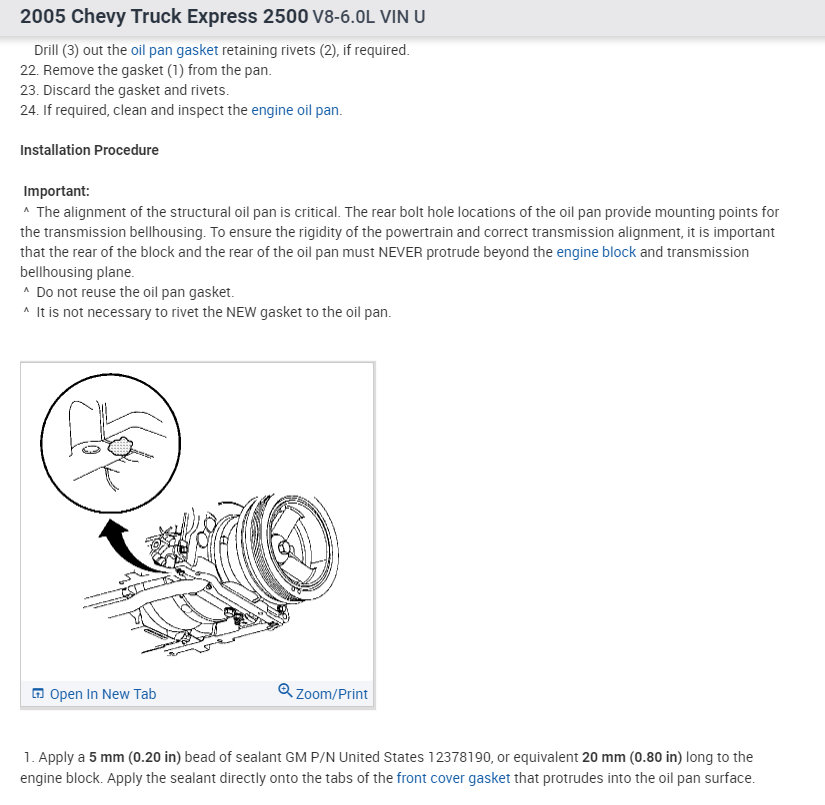 2005 Chevy Truck Express 2500 V8-6.0L VIN U

Drill (3) out the oil pan gasket retaining rivets (2), if required.
22. Remove the gasket (1) from the pan.
23. Discard the gasket and rivets.
24. If required, clean and inspect the engine oil pan.

Installation Procedure

Important:
^ The alignment of the structural oil pan is critical. The rear bolt hole locations of the oil pan provide mounting points for the transmission bellhousing. To ensure the rigidity of the powertrain and correct transmission alignment, it is important that the rear of the block and the rear of the oil pan must NEVER protrude beyond the engine block and transmission bellhousing plane.
^ Do not reuse the oil pan gasket.
^ It is not necessary to rivet the NEW gasket to the oil pan.

Open In New Tab
Zoom/Print

1. Apply a 5 mm (0.20 in) bead of sealant GM P/N United States 12378190, or equivalent 20 mm (0.80 in) long to the engine block. Apply the sealant directly onto the tabs of the front cover gasket that protrudes into the oil pan surface.