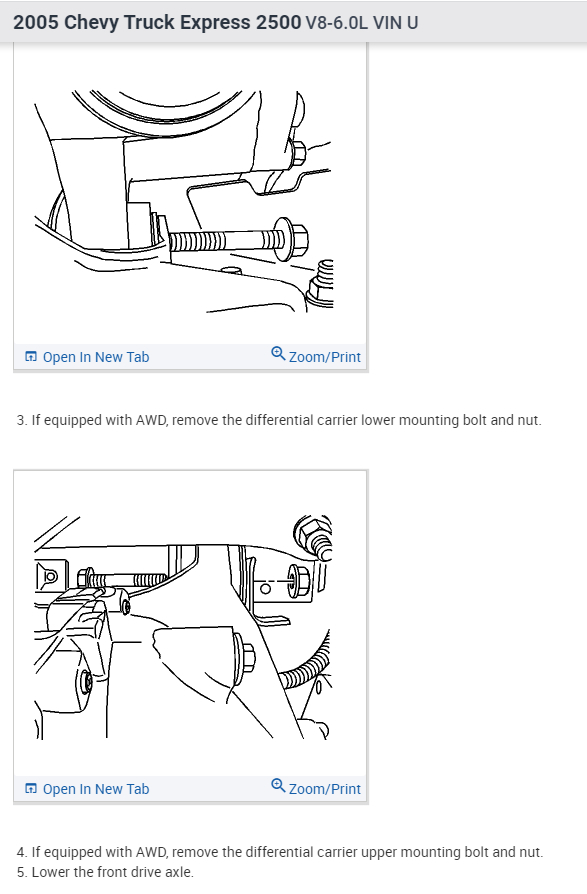 2005 Chevy Truck Express 2500 V8-6.0L VIN U

Open In New Tab
Zoom/Print

3. If equipped with AWD, remove the differential carrier lower mounting bolt and nut.

Open In New Tab
Zoom/Print

4. If equipped with AWD, remove the differential carrier upper mounting bolt and nut.
5. Lower the front drive axle.