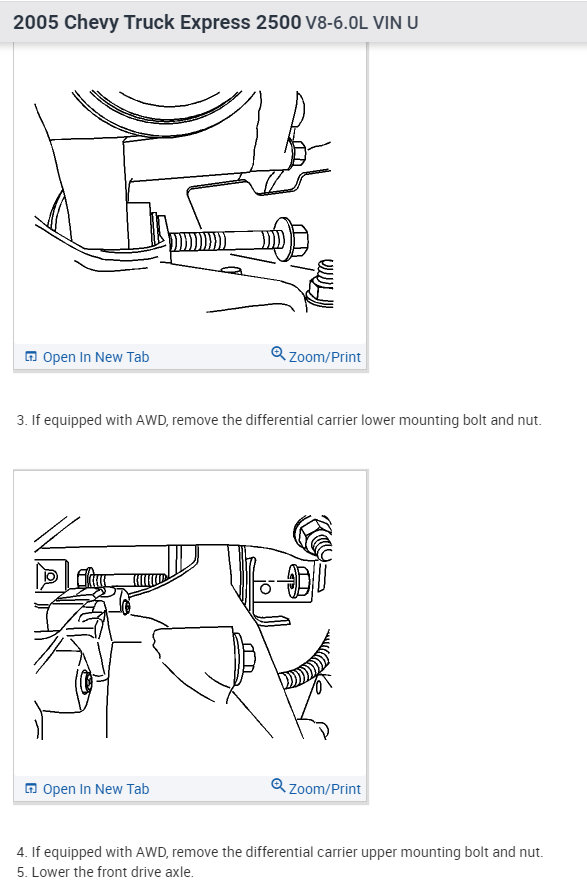 2005 Chevy Truck Express 2500 V8-6.0L VIN U

Open In New Tab

Zoom/Print

3. If equipped with AWD, remove the differential carrier lower mounting bolt and nut.

Open In New Tab

Zoom/Print

4. If equipped with AWD, remove the differential carrier upper mounting bolt and nut.
5. Lower the front drive axle.