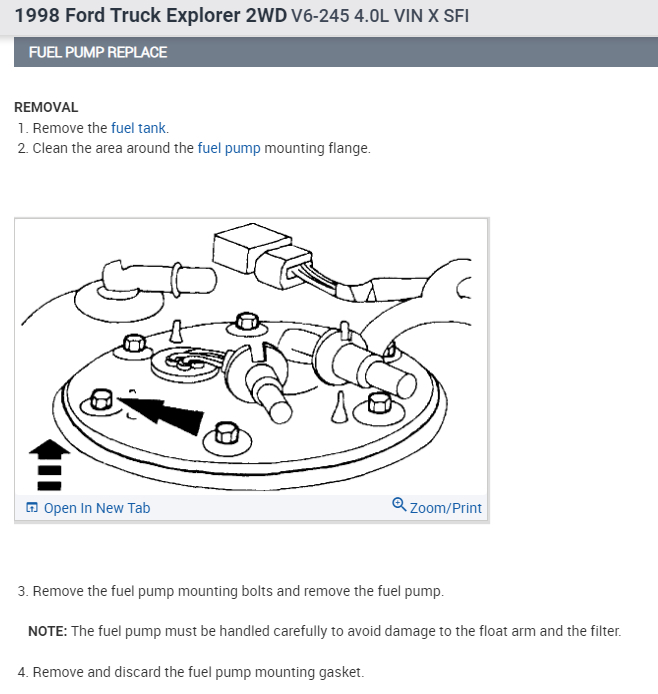 1998 Ford Truck Explorer 2WD V6-245 4.0L VIN X SFI

FUEL PUMP REPLACE

REMOVAL
1. Remove the fuel tank.
2. Clean the area around the fuel pump mounting flange.

Open In New Tab
Zoom/Print

3. Remove the fuel pump mounting bolts and remove the fuel pump.

NOTE: The fuel pump must be handled carefully to avoid damage to the float arm and the filter.

4. Remove and discard the fuel pump mounting gasket.