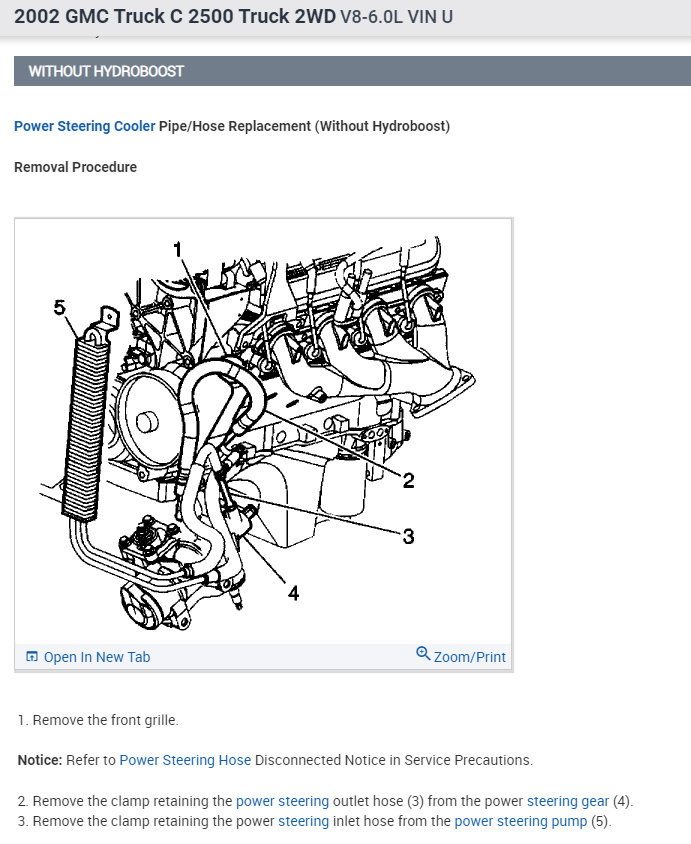 2002 GMC Truck C 2500 Truck 2WD V8-6.0L VIN U

WITHOUT HYDROBOOST

Power Steering Cooler Pipe/Hose Replacement (Without Hydroboost)

Removal Procedure

1

5

2

3

4

Open In New Tab

Zoom/Print

1. Remove the front grille.

Notice: Refer to Power Steering Hose Disconnected Notice in Service Precautions.

2. Remove the clamp retaining the power steering outlet hose (3) from the power steering gear (4).
3. Remove the clamp retaining the power steering inlet hose from the power steering pump (5).