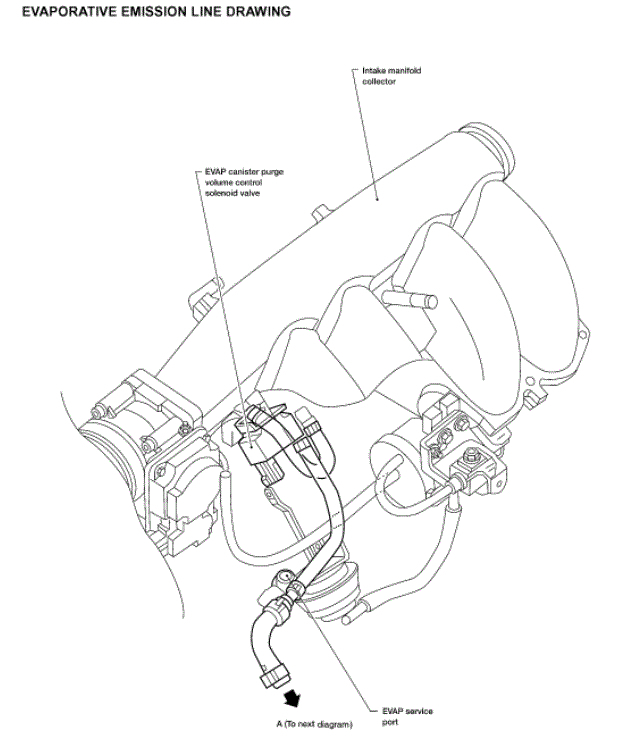 EVAPORATIVE EMISSION LINE DRAWING

Intake manifold collector

EVAP canister purge volume control solenoid valve

A (To next diagram)

EVAP service port