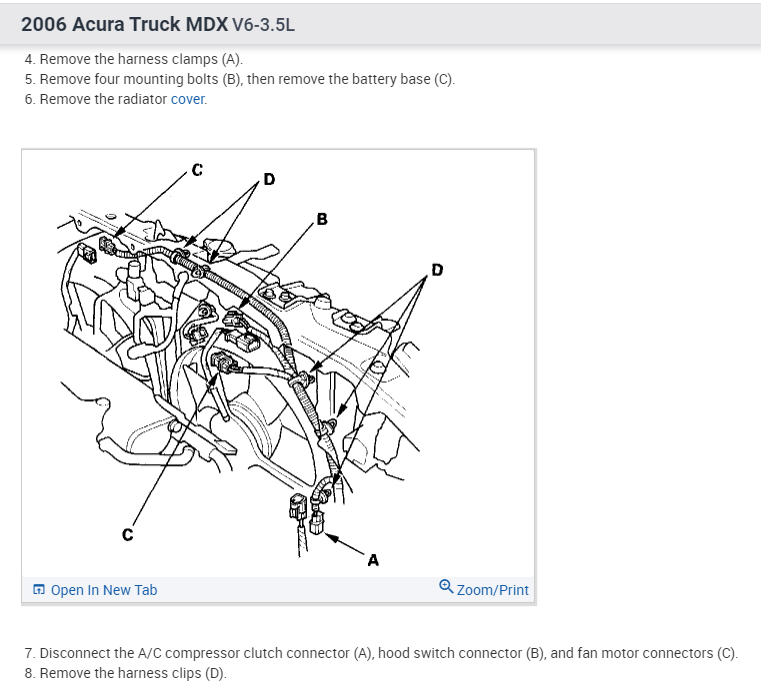 2006 Acura Truck MDX V6-3.5L

4. Remove the harness clamps (A).
5. Remove four mounting bolts (B), then remove the battery base (C).
6. Remove the radiator cover.

C
D
B
D
C
A

Open In New Tab
Zoom/Print

7. Disconnect the A/C compressor clutch connector (A), hood switch connector (B), and fan motor connectors (C).
8. Remove the harness clips (D).