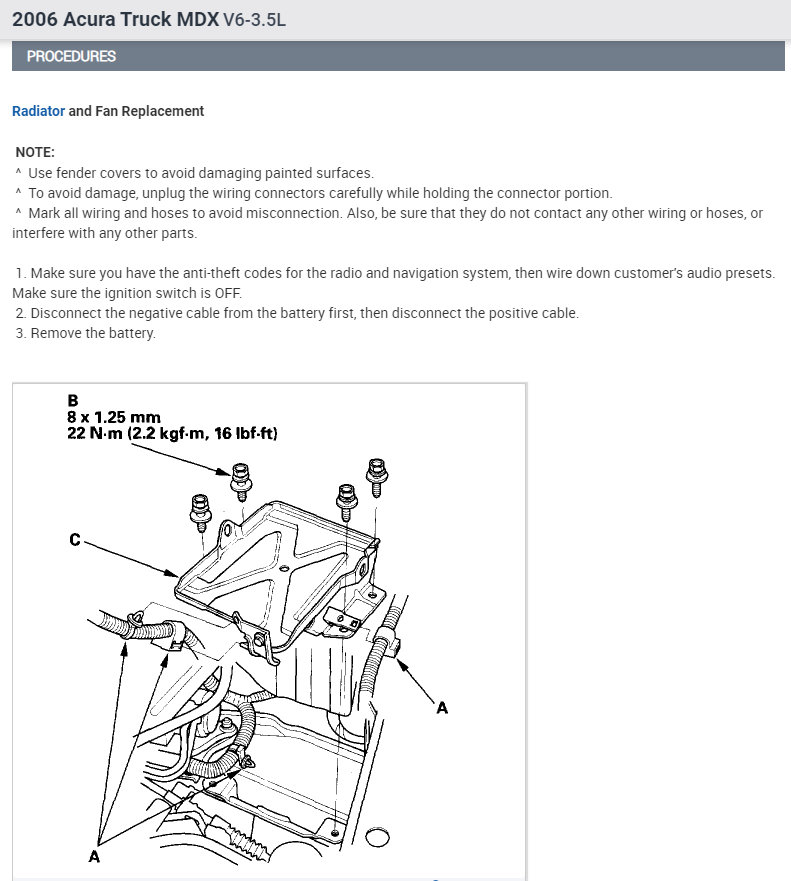 2006 Acura Truck MDX V6-3.5L

PROCEDURES

Radiator and Fan Replacement

NOTE:
^ Use fender covers to avoid damaging painted surfaces.
^ To avoid damage, unplug the wiring connectors carefully while holding the connector portion.
^ Mark all wiring and hoses to avoid misconnection. Also, be sure that they do not contact any other wiring or hoses, or interfere with any other parts.

1. Make sure you have the anti-theft codes for the radio and navigation system, then wire down customer's audio presets. Make sure the ignition switch is OFF.
2. Disconnect the negative cable from the battery first, then disconnect the positive cable.
3. Remove the battery.

B
8 x 1.25 mm
22 N·m (2.2 kgf·m, 16 lbf·ft)

C

A

A