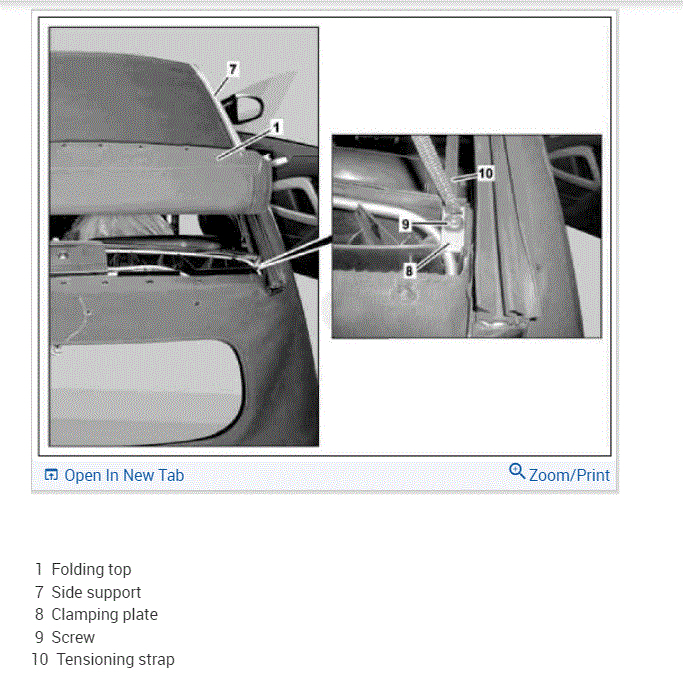 7
1
10
9
8

Open In New Tab
Zoom/Print

1 Folding top
7 Side support
8 Clamping plate
9 Screw
10 Tensioning strap