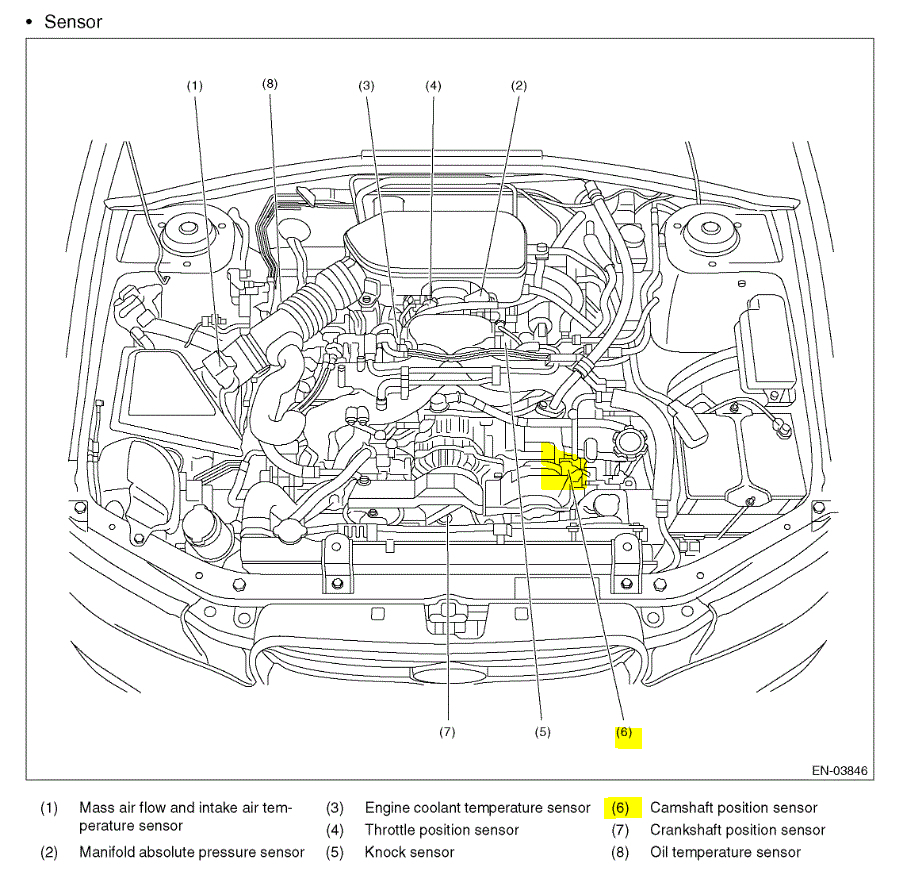 • Sensor

(1)
(8)
(3)
(4)
(2)

(7)
(5)
(6)

EN-03846

(1) Mass air flow and intake air temperature sensor
(2) Manifold absolute pressure sensor

(3) Engine coolant temperature sensor
(4) Throttle position sensor
(5) Knock sensor

(6) Camshaft position sensor
(7) Crankshaft position sensor
(8) Oil temperature sensor