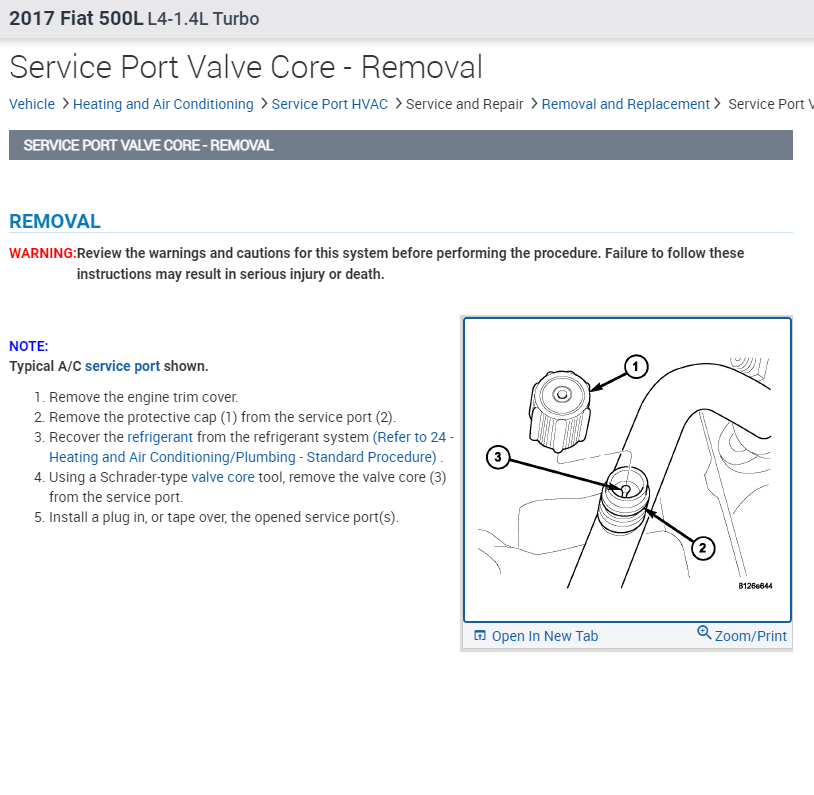 2017 Fiat 500L L4-1.4L Turbo

Service Port Valve Core - Removal

Vehicle > Heating and Air Conditioning > Service Port HVAC > Service and Repair > Removal and Replacement > Service Port V

SERVICE PORT VALVE CORE - REMOVAL

REMOVAL

WARNING: Review the warnings and cautions for this system before performing the procedure. Failure to follow these instructions may result in serious injury or death.

NOTE:
Typical A/C service port shown.

1. Remove the engine trim cover.
2. Remove the protective cap (1) from the service port (2).
3. Recover the refrigerant from the refrigerant system (Refer to 24 - Heating and Air Conditioning/Plumbing - Standard Procedure) .
4. Using a Schrader-type valve core tool, remove the valve core (3) from the service port.
5. Install a plug in, or tape over, the opened service port(s).

1
3
2
8126e644

Open In New Tab
Zoom/Print