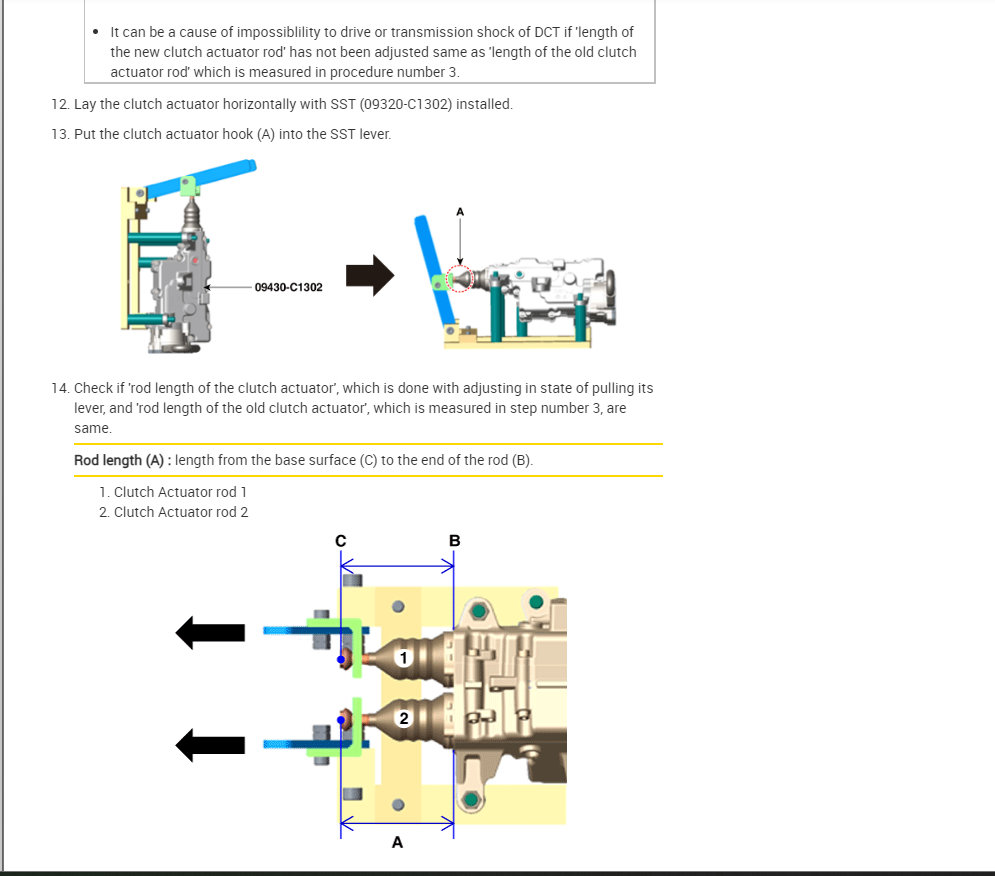 • It can be a cause of impossiblility to drive or transmission shock of DCT if 'length of the new clutch actuator rod' has not been adjusted same as 'length of the old clutch actuator rod' which is measured in procedure number 3.

12. Lay the clutch actuator horizontally with SST (09320-C1302) installed.

13. Put the clutch actuator hook (A) into the SST lever.

09430-C1302

A

14. Check if 'rod length of the clutch actuator', which is done with adjusting in state of pulling its lever, and 'rod length of the old clutch actuator', which is measured in step number 3, are same.

Rod length (A) : length from the base surface (C) to the end of the rod (B).

1. Clutch Actuator rod 1
2. Clutch Actuator rod 2

C

B

1

2

A