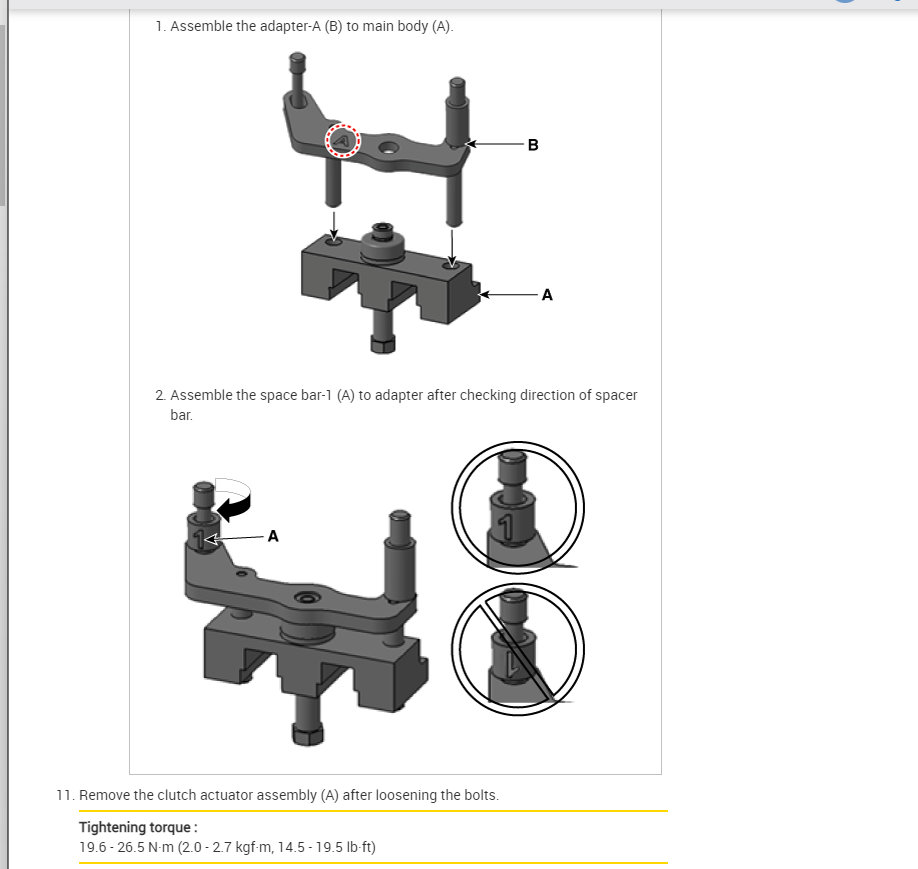 1. Assemble the adapter-A (B) to main body (A).

A

B

A

2. Assemble the space bar-1 (A) to adapter after checking direction of spacer bar.

1

A

1

1

11. Remove the clutch actuator assembly (A) after loosening the bolts.

Tightening torque :
19.6 - 26.5 N·m (2.0 - 2.7 kgf·m, 14.5 - 19.5 lb·ft)