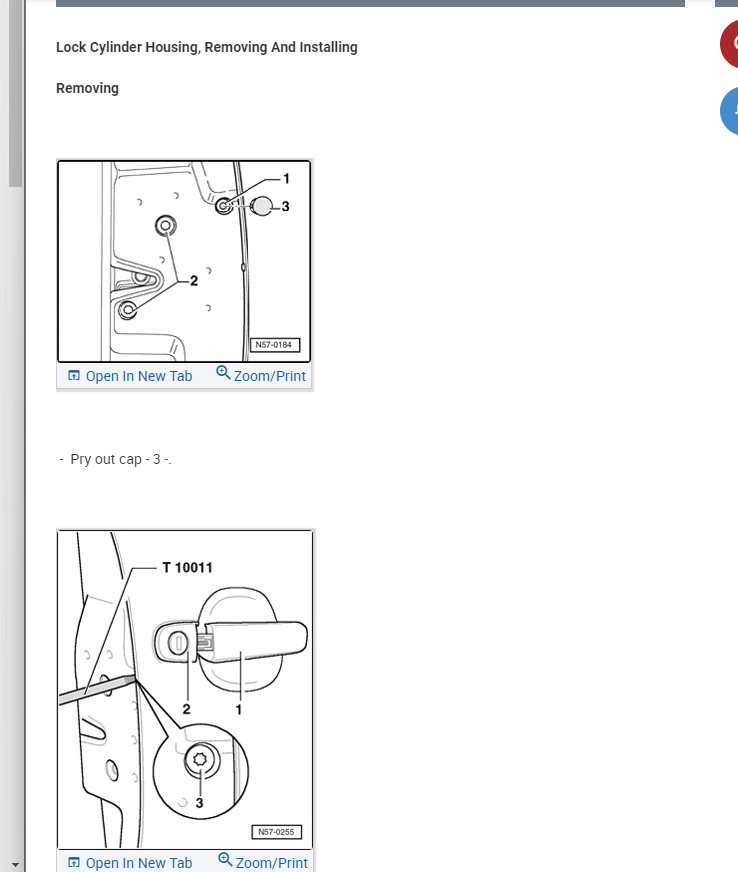 Lock Cylinder Housing, Removing And Installing

Removing

1
3
2
N57-0184

Open In New Tab
Zoom/Print

- Pry out cap - 3 -.

T 10011
2
1
3
N57-0255

Open In New Tab
Zoom/Print