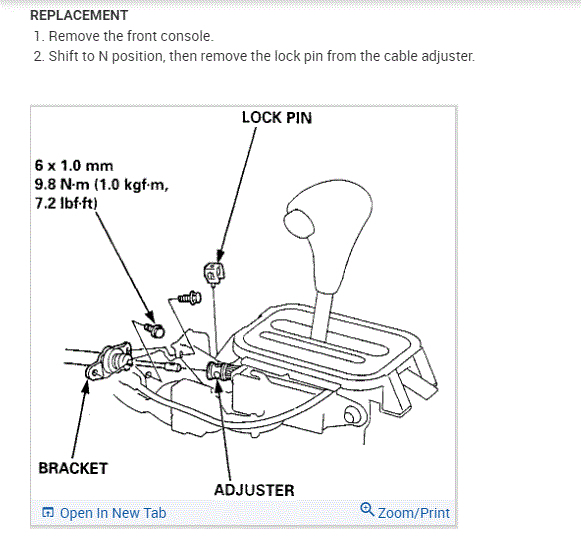 REPLACEMENT

1. Remove the front console.

2. Shift to N position, then remove the lock pin from the cable adjuster.

LOCK PIN

6 x 1.0 mm
9.8 N·m (1.0 kgf·m,
7.2 lbf·ft)

BRACKET

ADJUSTER

Open In New Tab

Zoom/Print